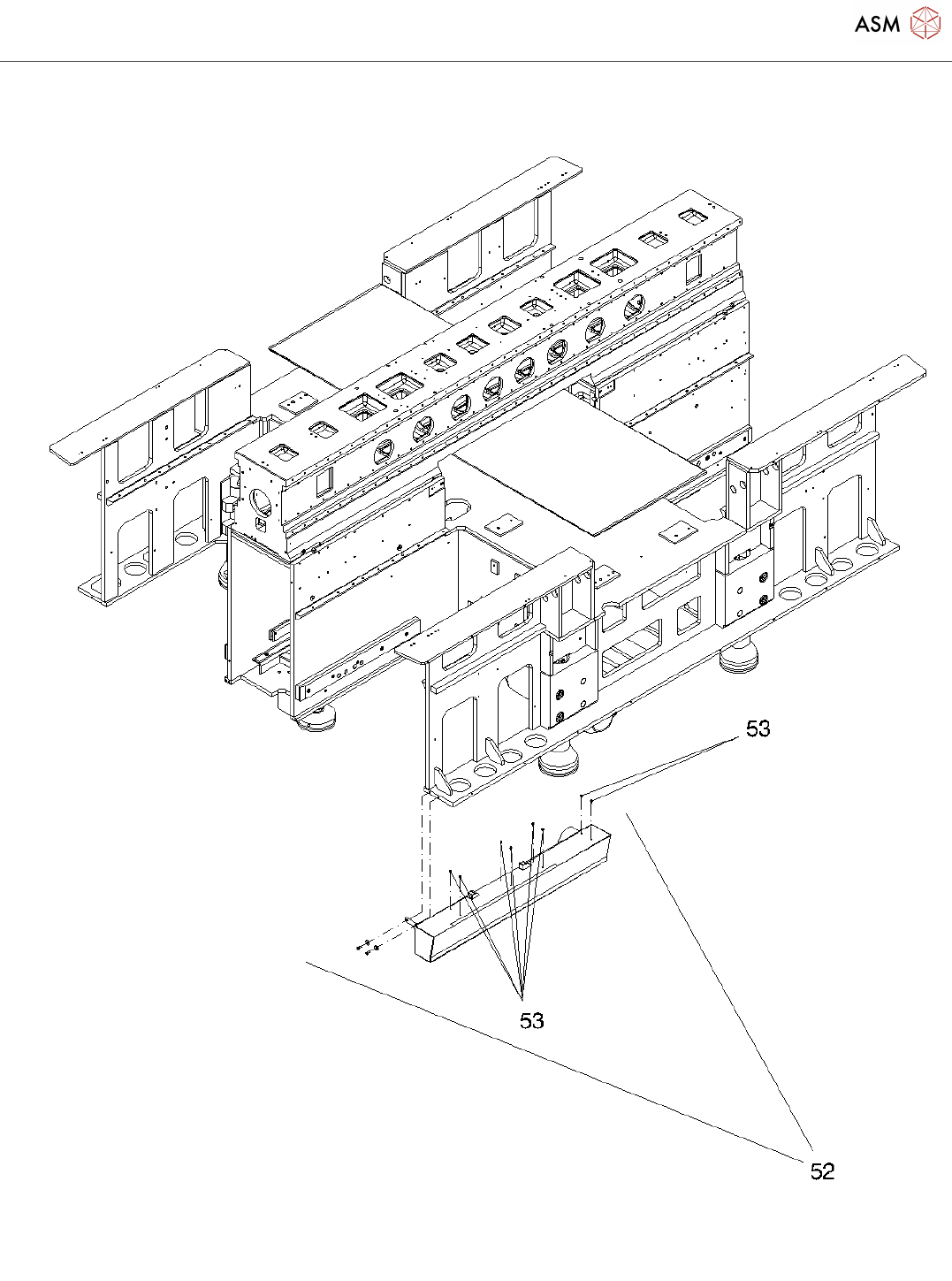 ASM

53

53

52