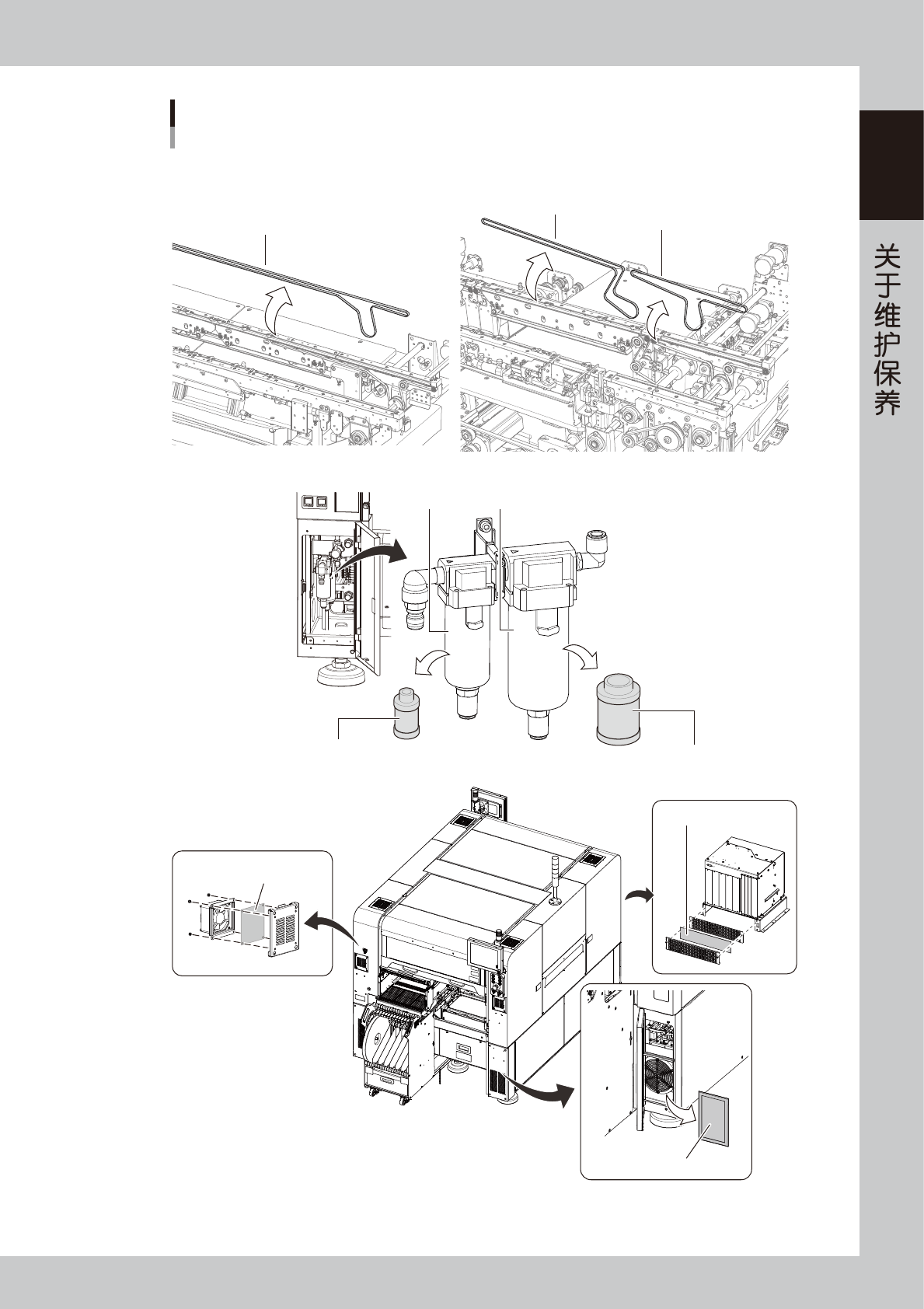 关于维护保养