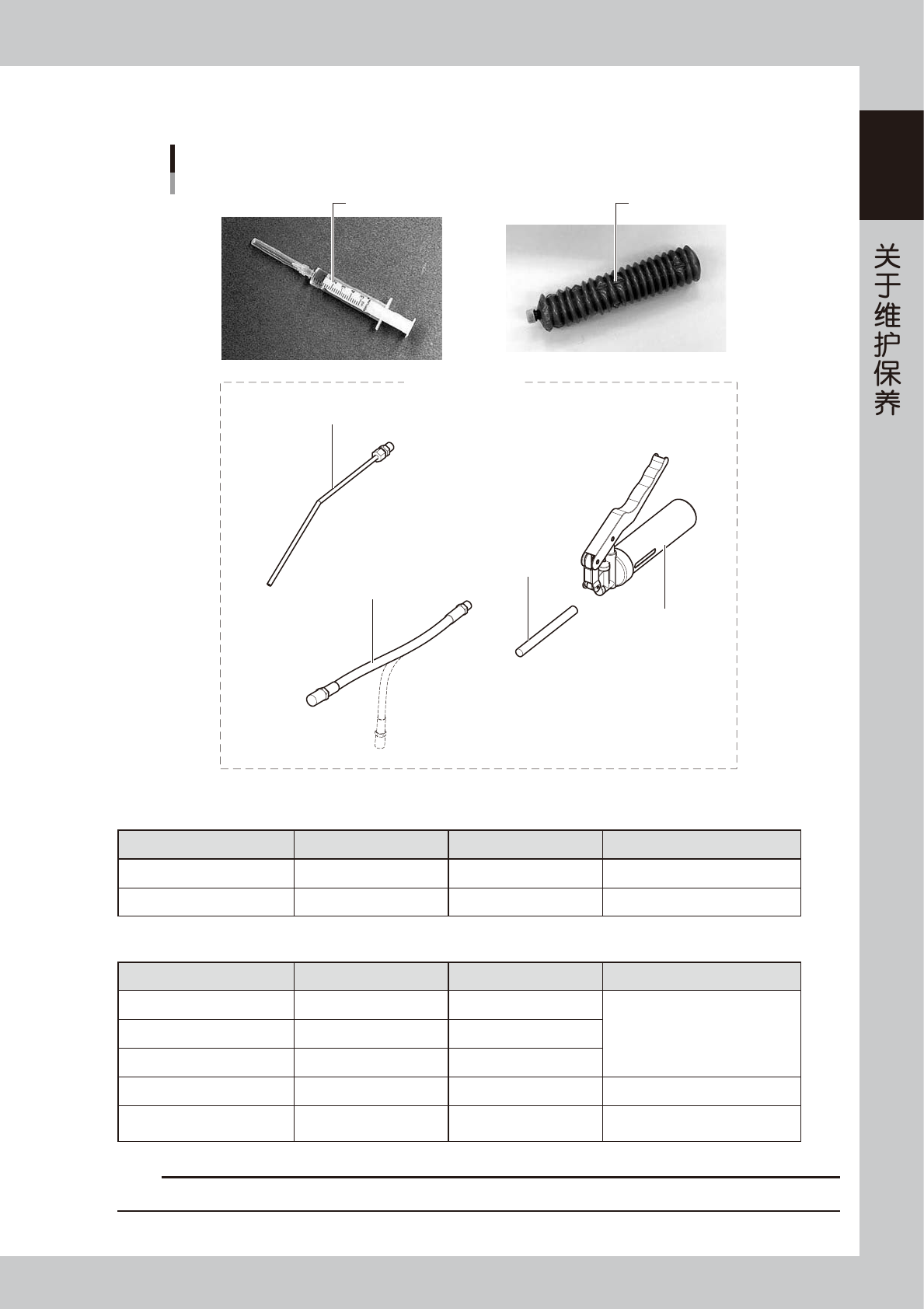 关于维护保养