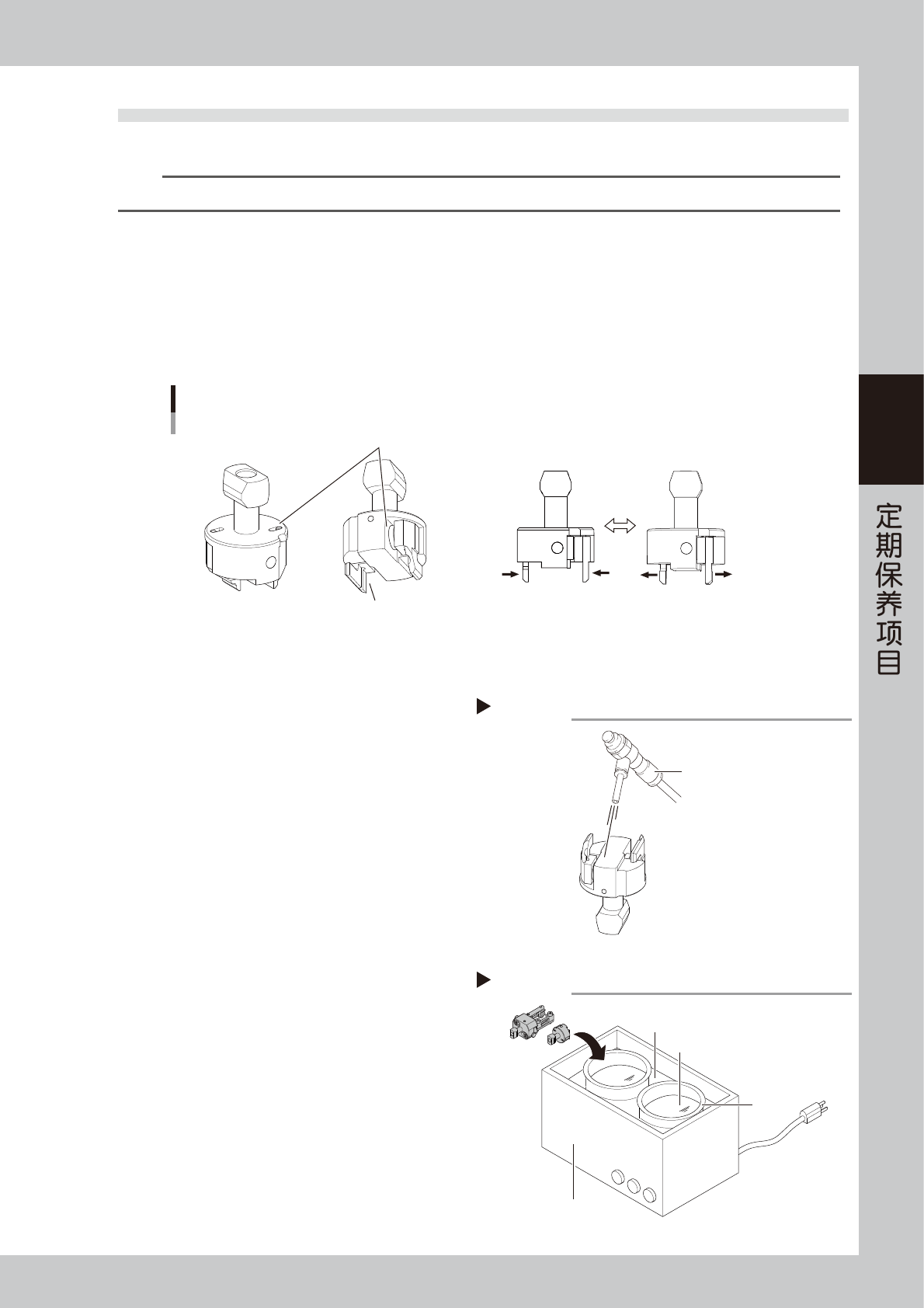 定期保养项目