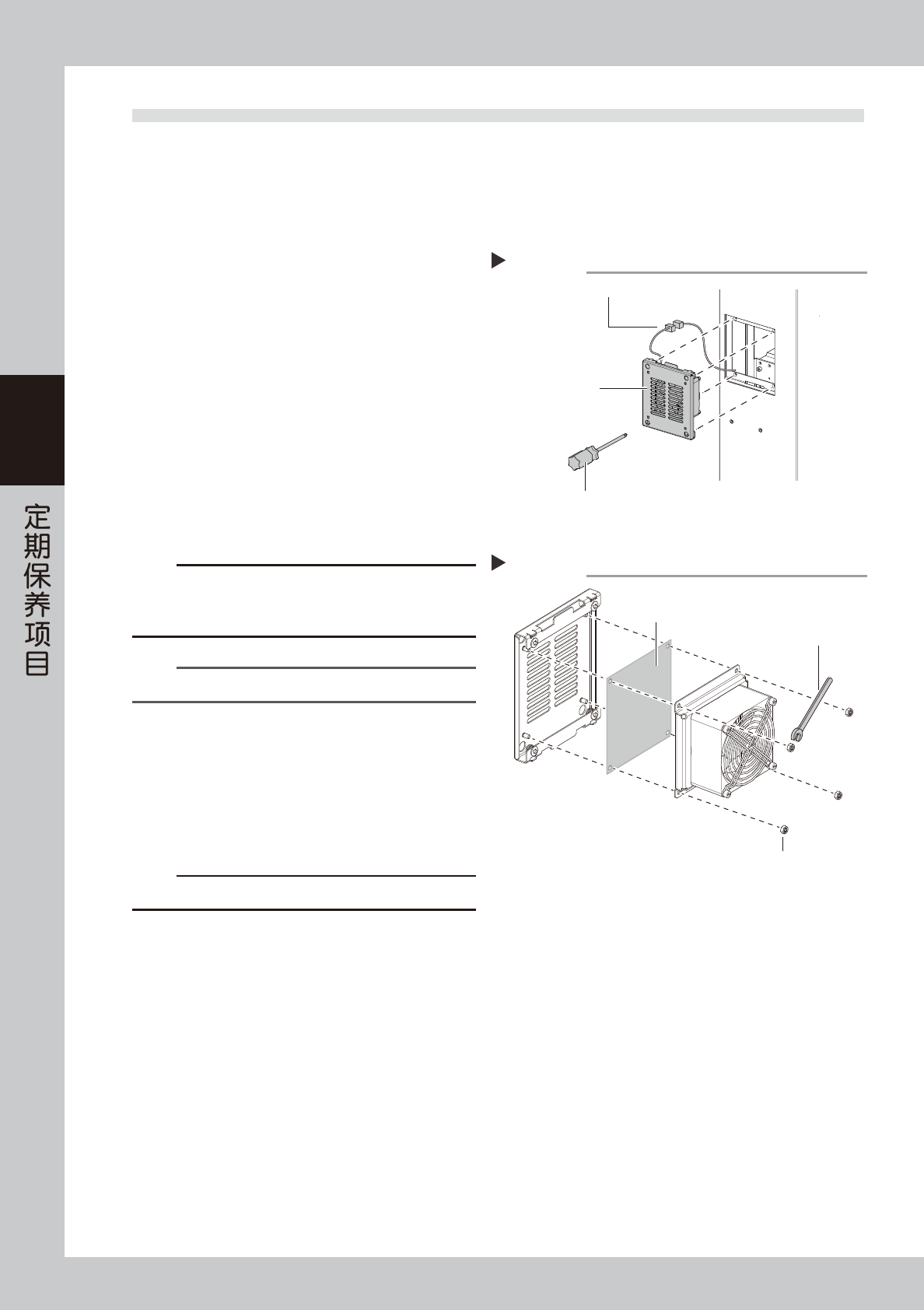 定期保养项目