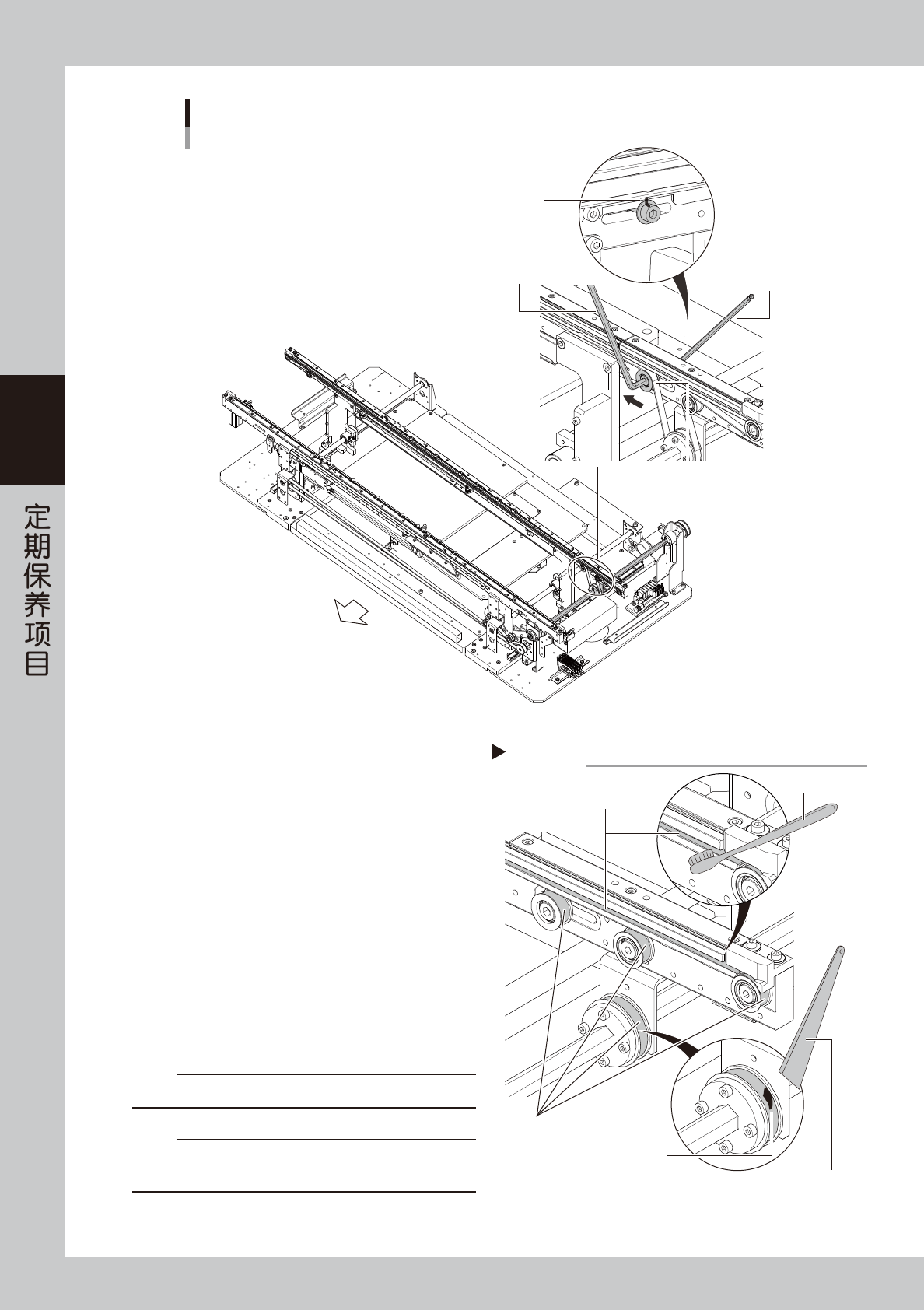 定期保养项目