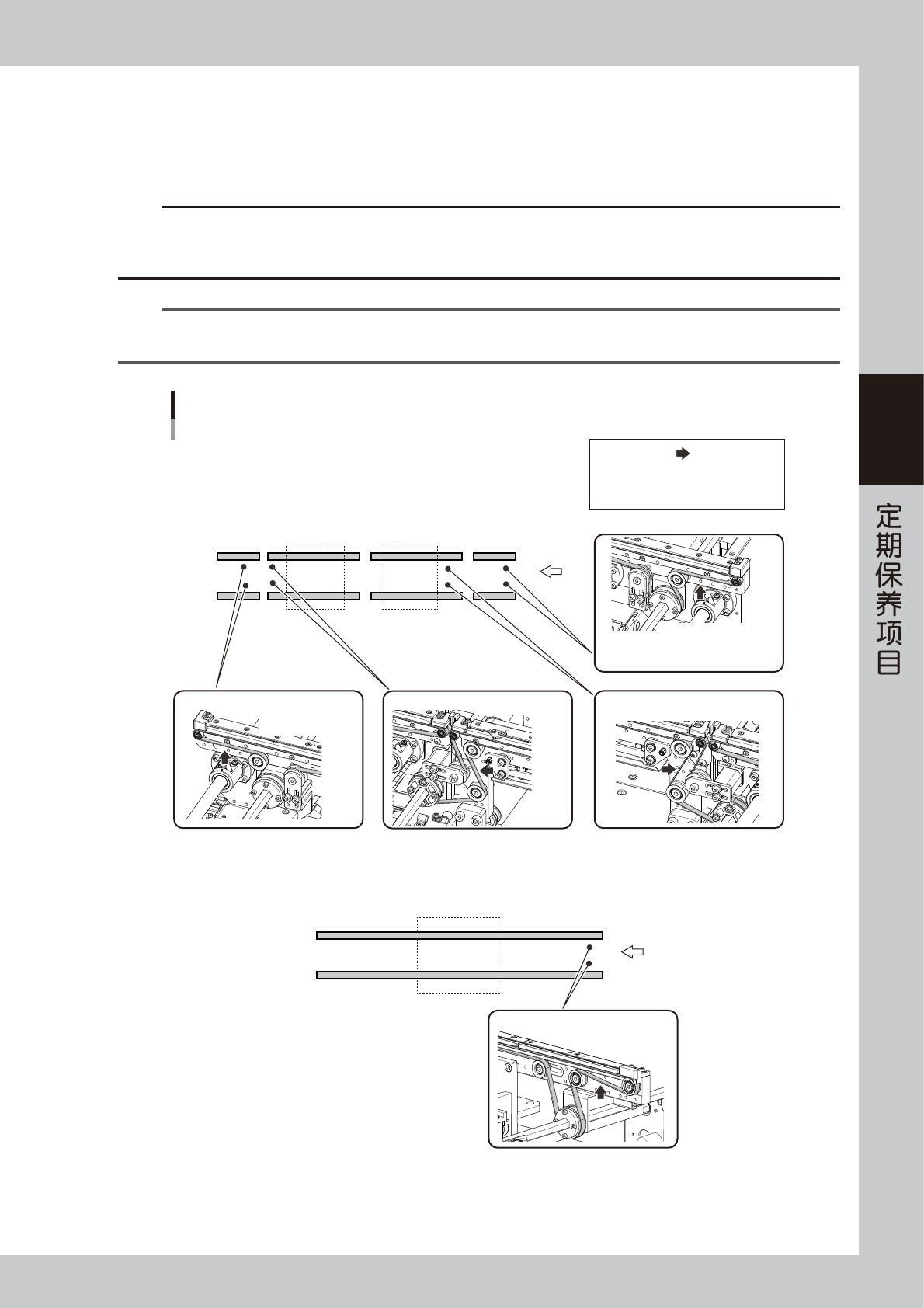 定期保养项目