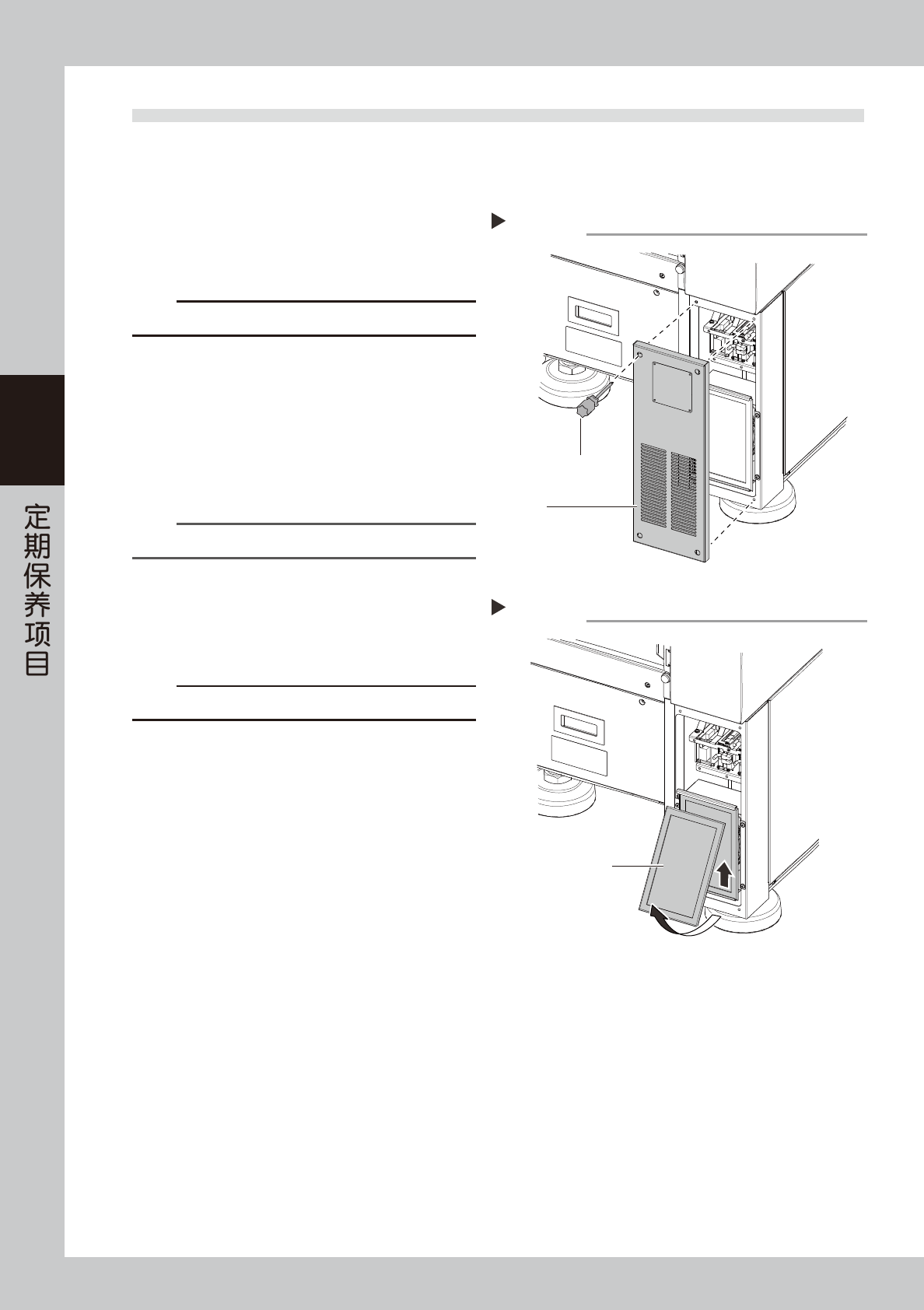 定期保养项目