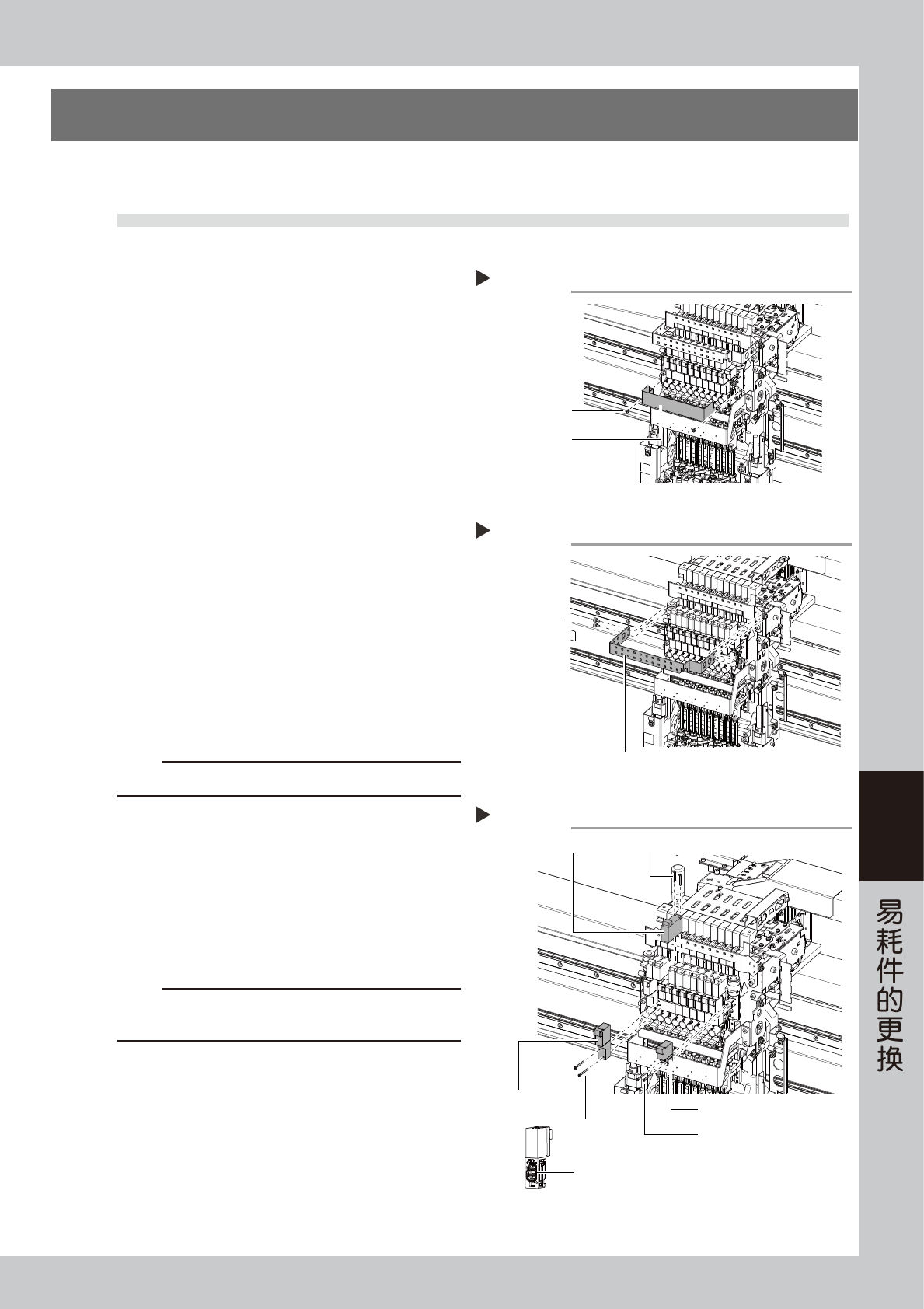 易耗件的更换