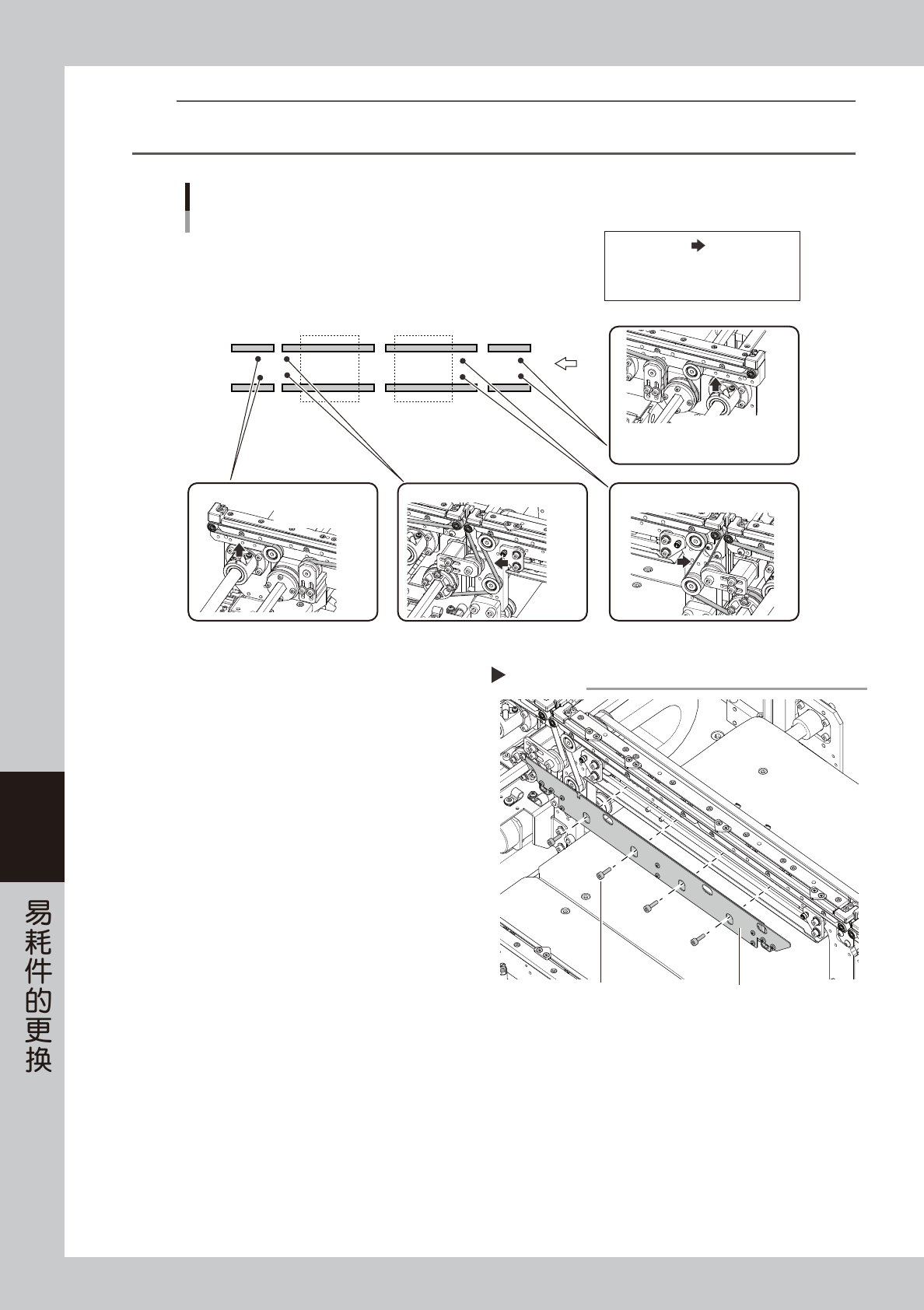 易耗件的更换