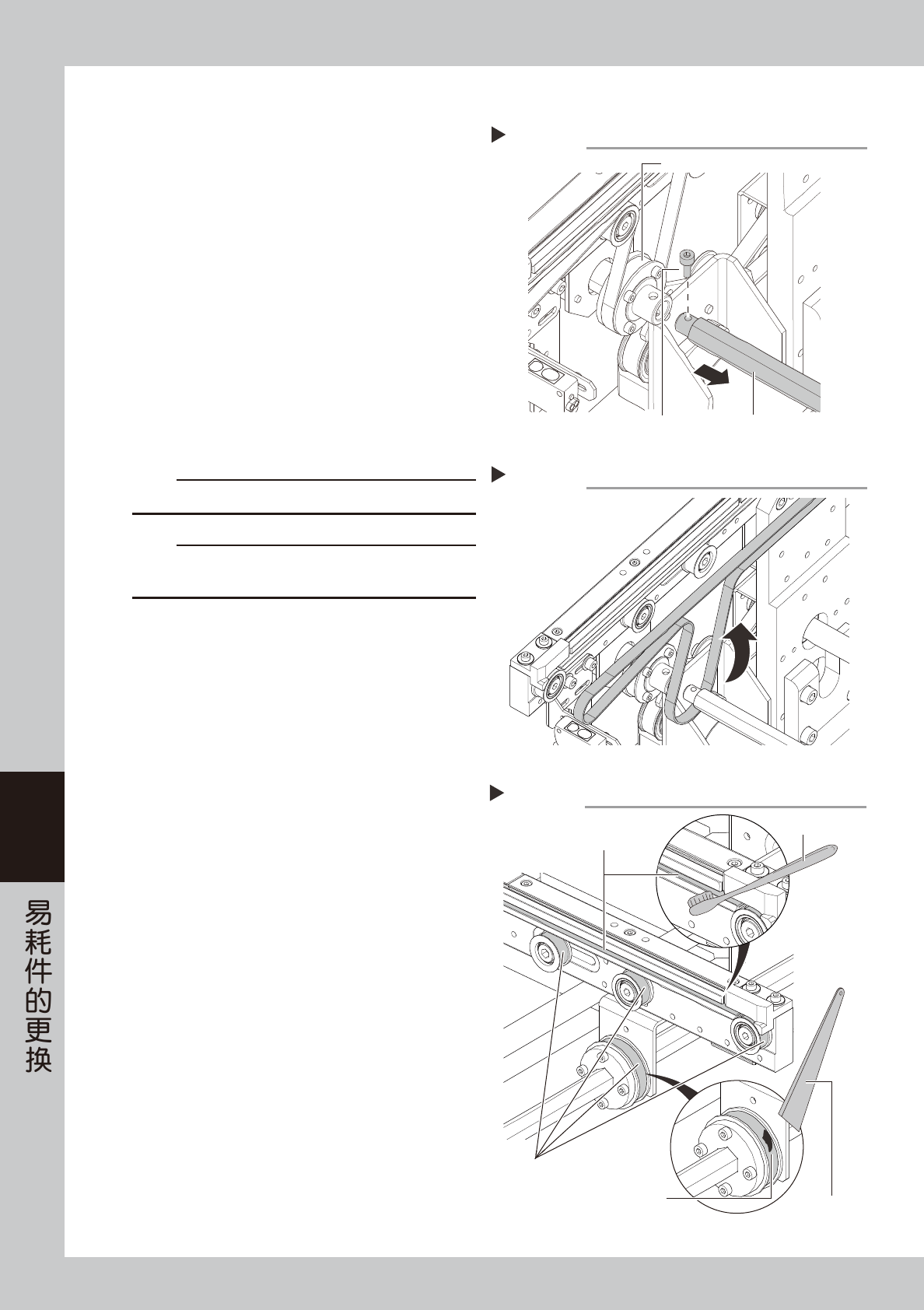 易耗件的更换