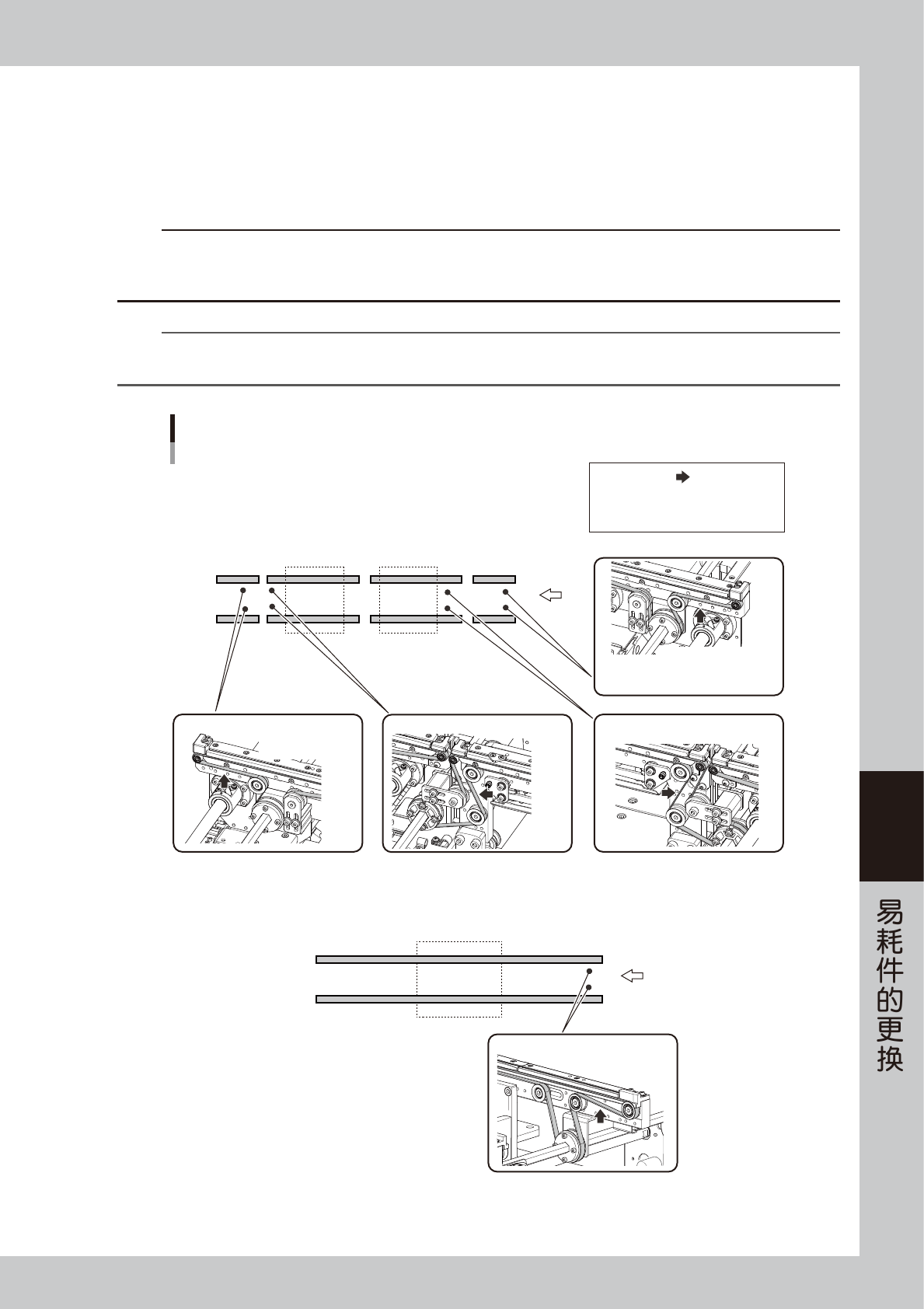 易耗件的更换