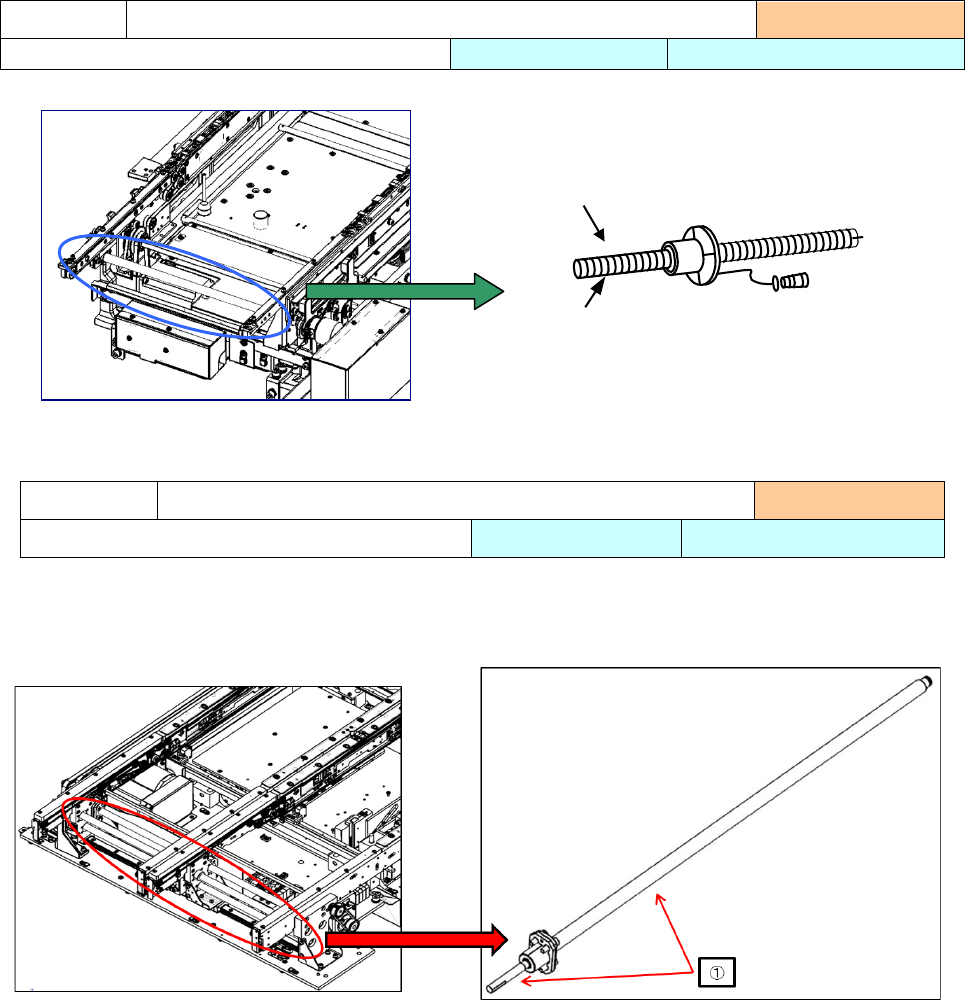 ①