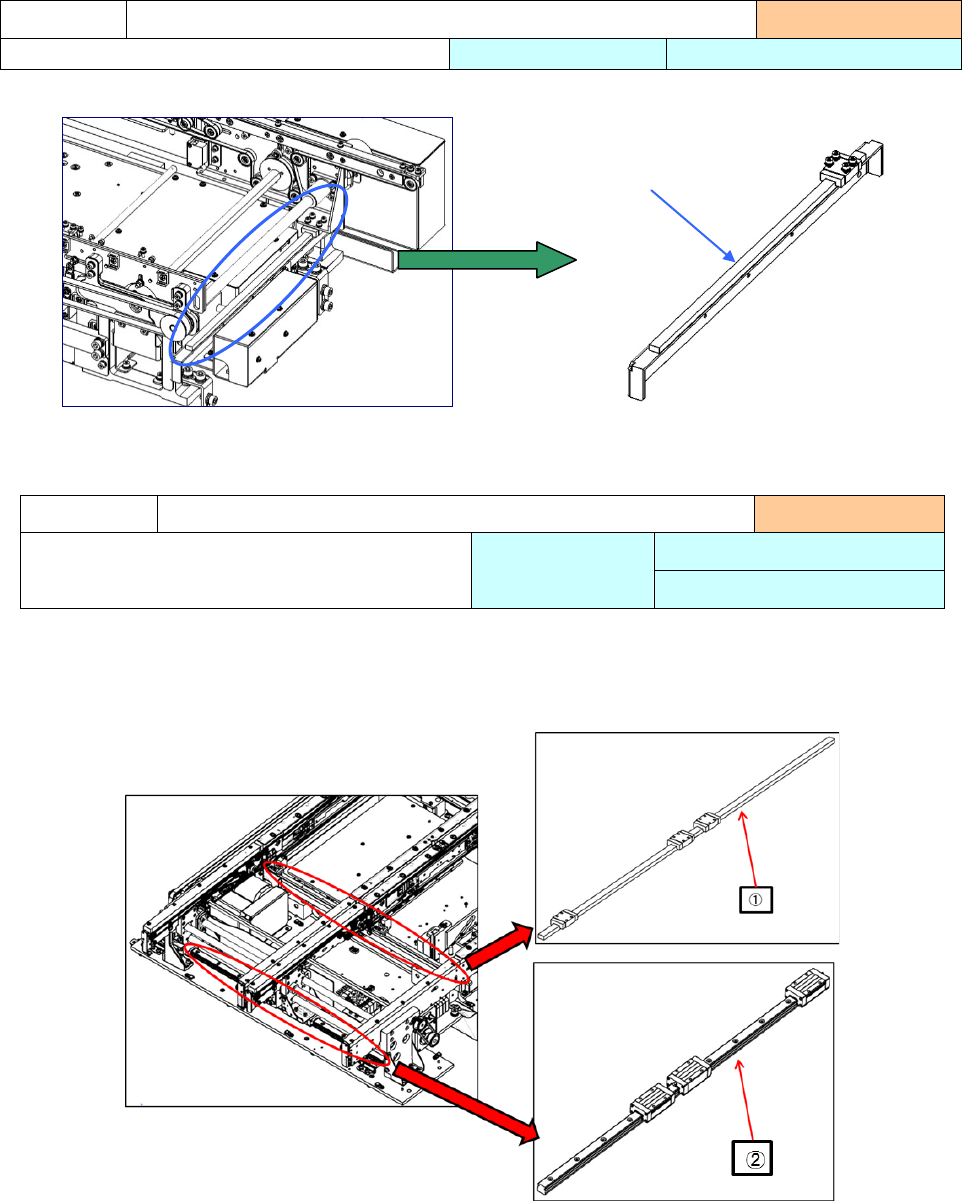 ①

②