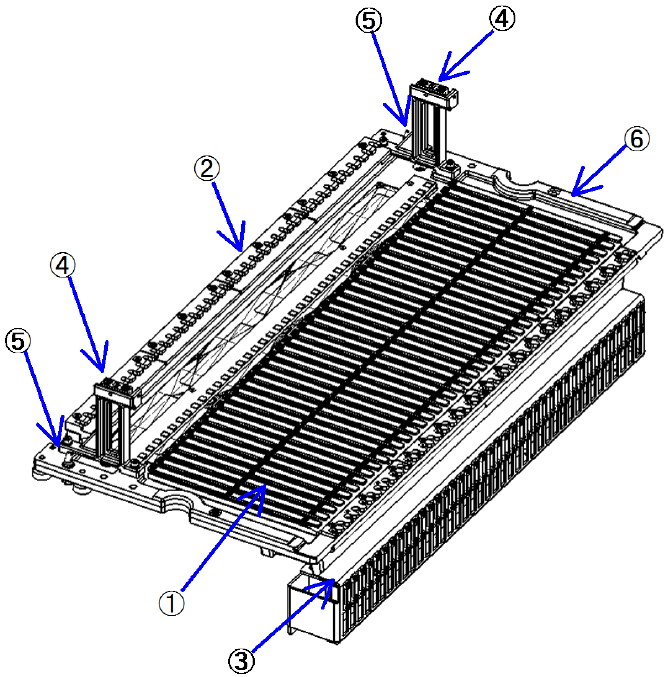 ⑤
④
⑥
②
④
⑤
①
③