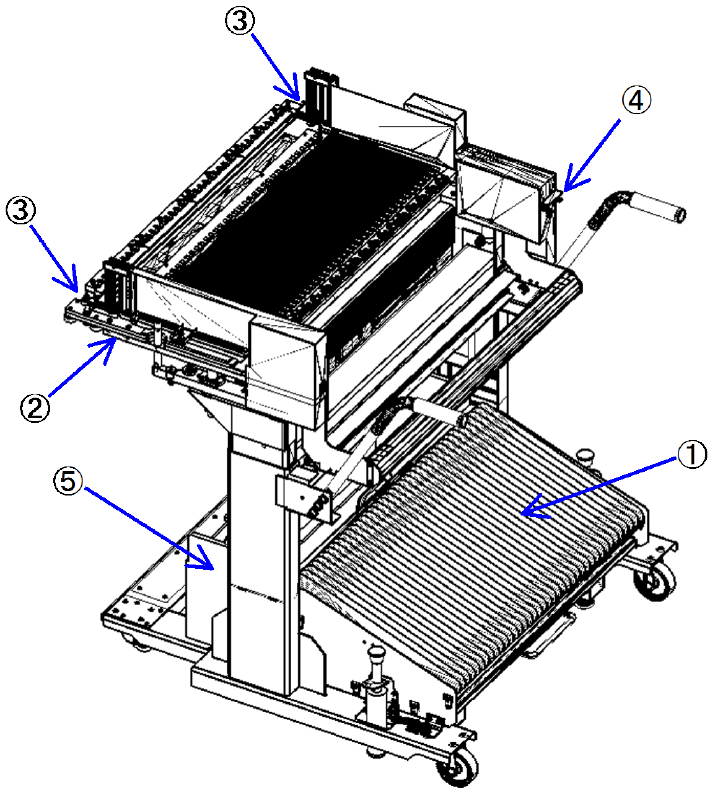 ③
④
③
②
①
⑤