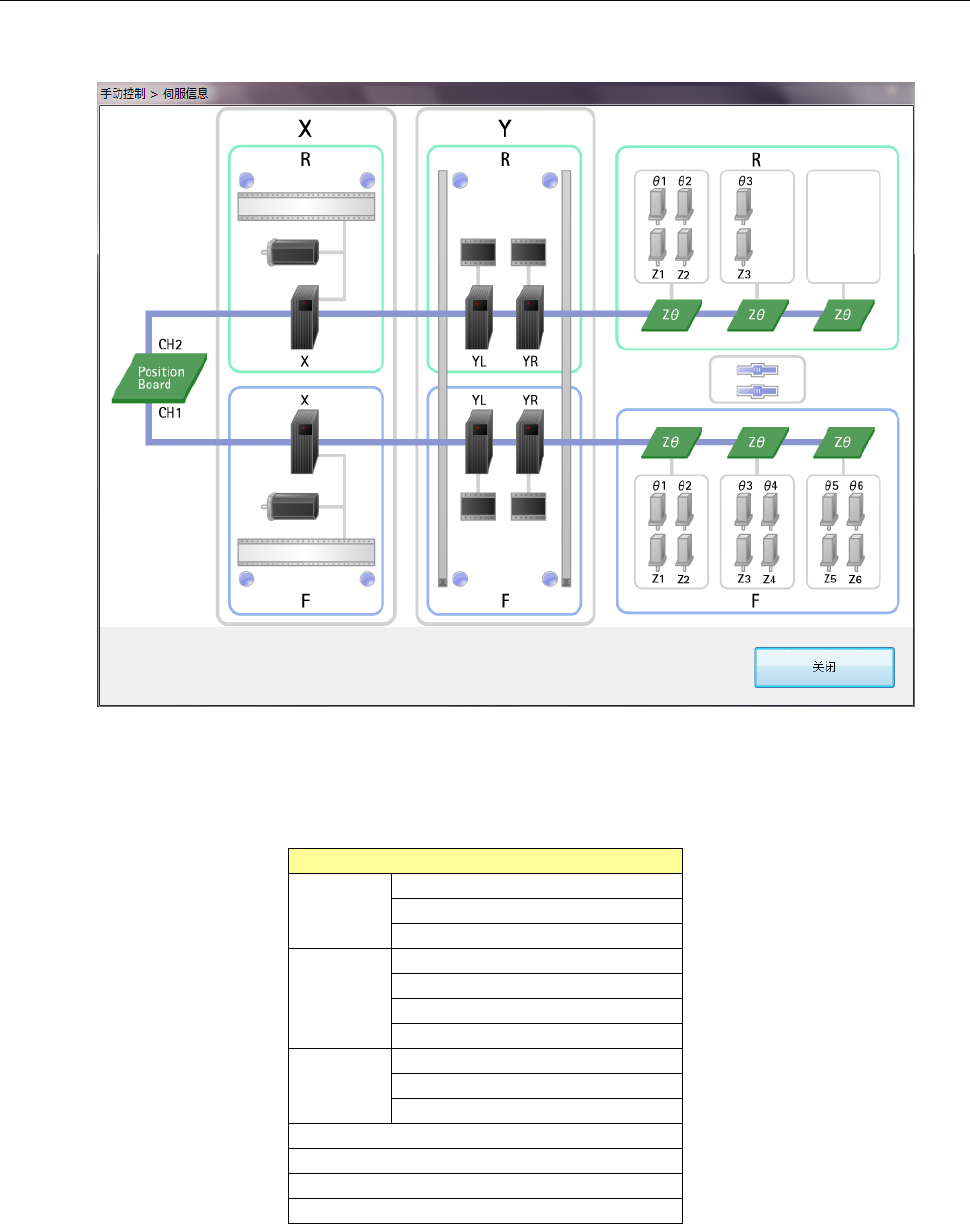 手动控制 > 伺服信息

X
R
X
CH2
Position Board
CH1
X
F

Y
R
YL YR
YL YR
F

R
$\theta 1$ $\theta 2$
Z1 Z2
$\theta 3$
Z3
$Z\theta$ $Z\theta$ $Z\theta$

$Z\theta$ $Z\theta$ $Z\theta$
$\theta 1$ $\theta 2$
Z1 Z2
$\theta 3$ $\theta 4$
Z3 Z4
$\theta 5$ $\theta 6$
Z5 Z6
F

关闭