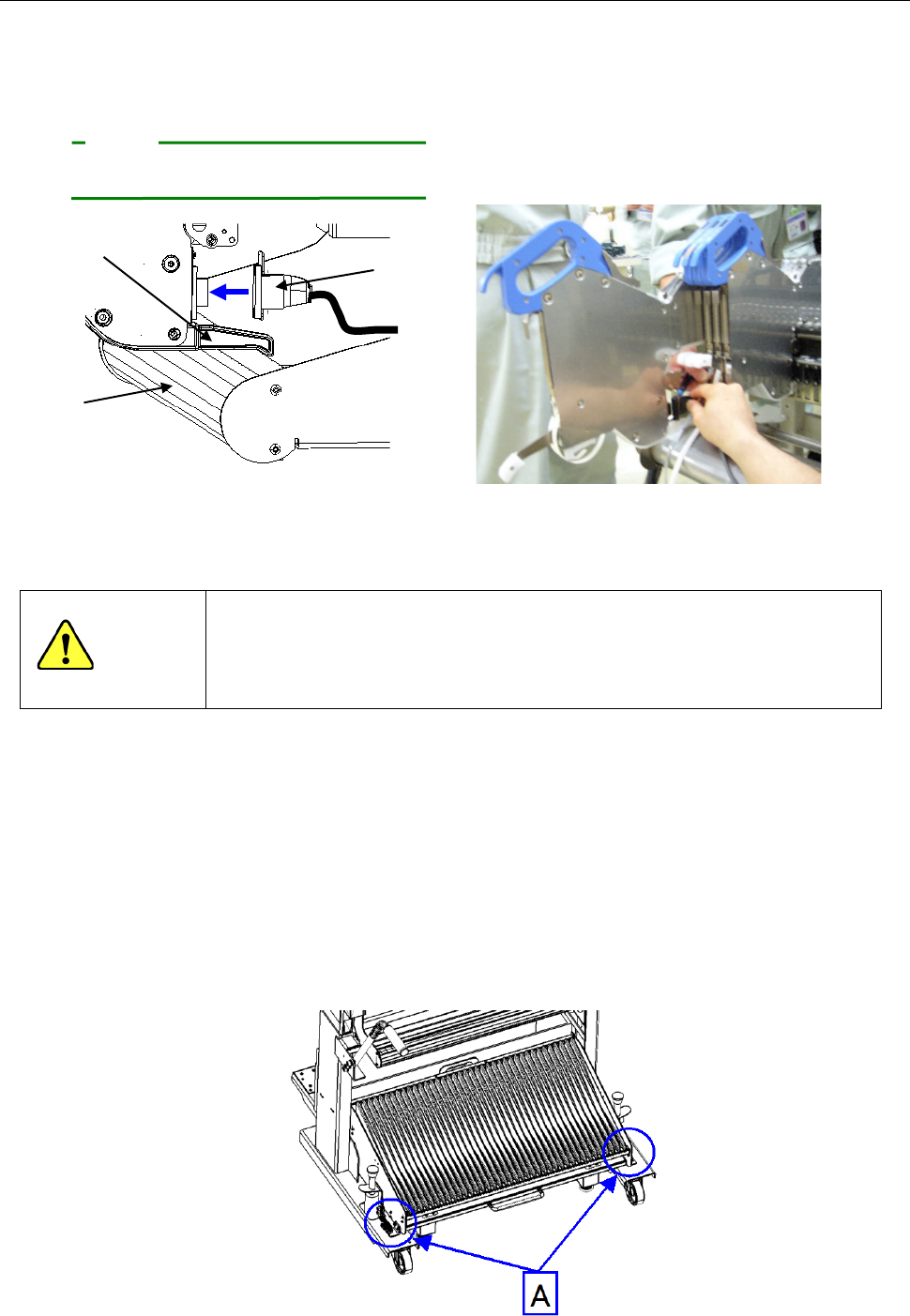 A