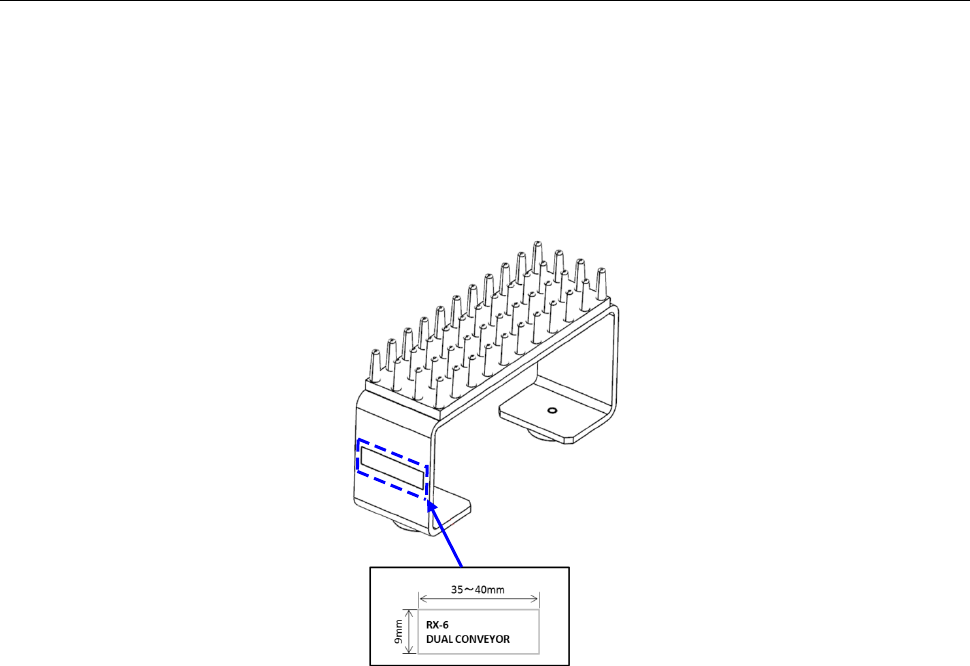 35～40mm

9mm

RX-6
DUAL CONVEYOR