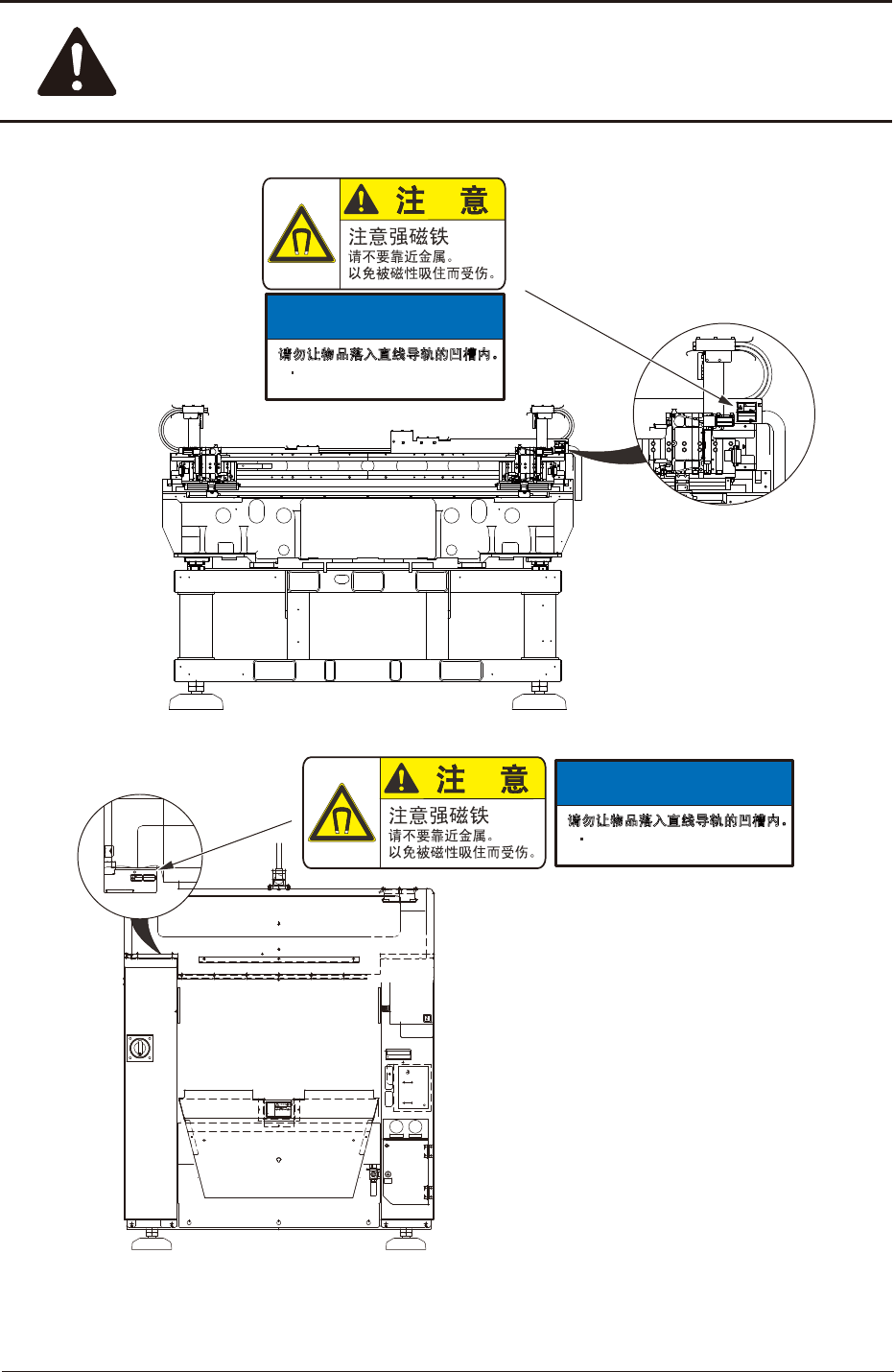 注 意

注意强磁铁
请不要靠近金属。
以免被磁性吸住而受伤。

请勿让物品落入直线导轨的凹槽内。

注 意

注意强磁铁
请不要靠近金属。
以免被磁性吸住而受伤。

请勿让物品落入直线导轨的凹槽内。