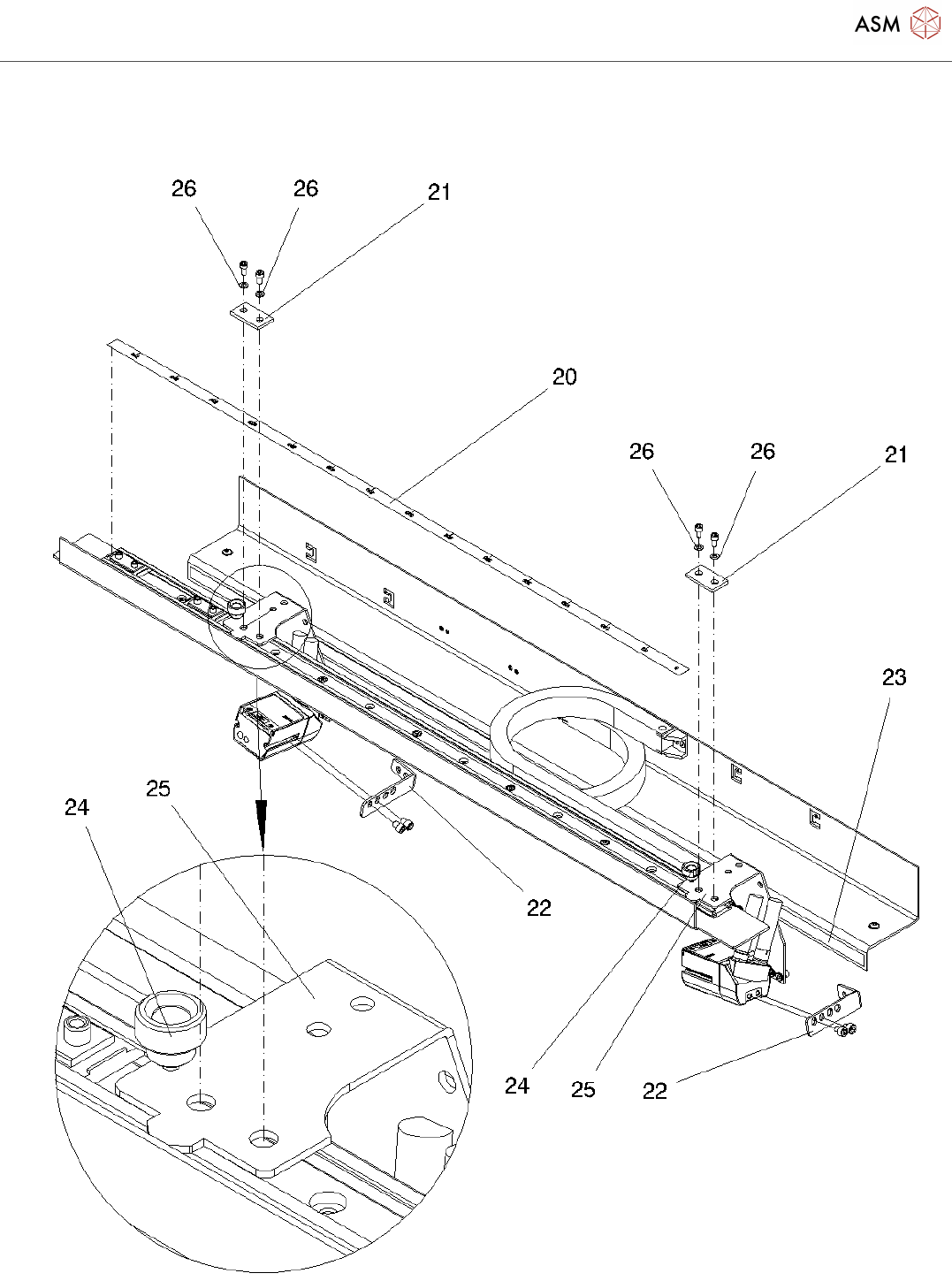 ASM

26
26
21
20
26
26
21
23
25
24
22
24
25
22