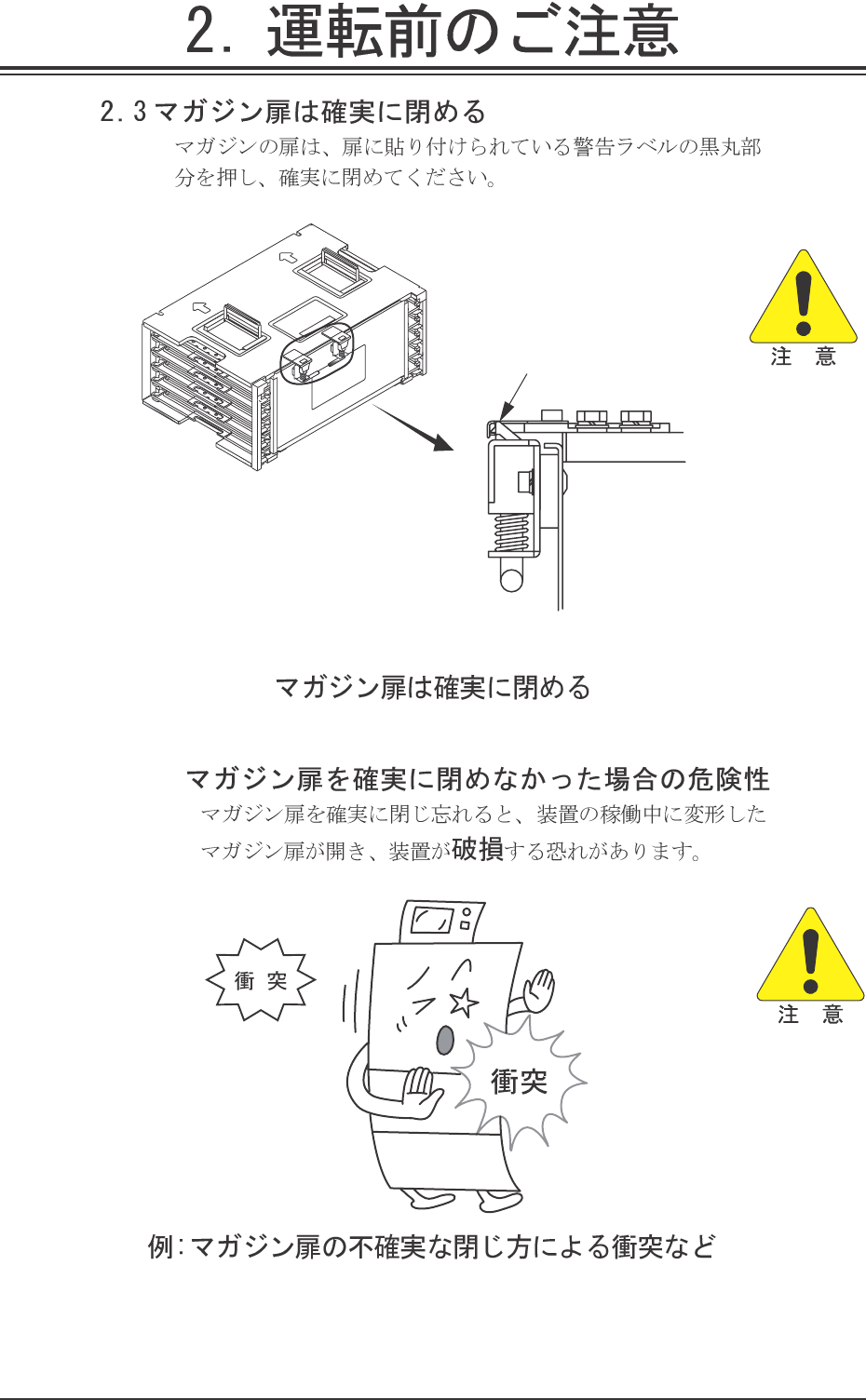 2. 運転前のご注意

2.3マガジン扉は確実に閉める

マガジンの扉は、扉に貼り付けられている警告ラベルの黒丸部分を押し、確実に閉めてください。

注 意

マガジン扉は確実に閉める

マガジン扉を確実に閉めなかった場合の危険性

マガジン扉を確実に閉じ忘れると、装置の稼働中に変形したマガジン扉が開き、装置が破損する恐れがあります。

衝 突

衝突

注 意

例:マガジン扉の不確実な閉じ方による衝突など