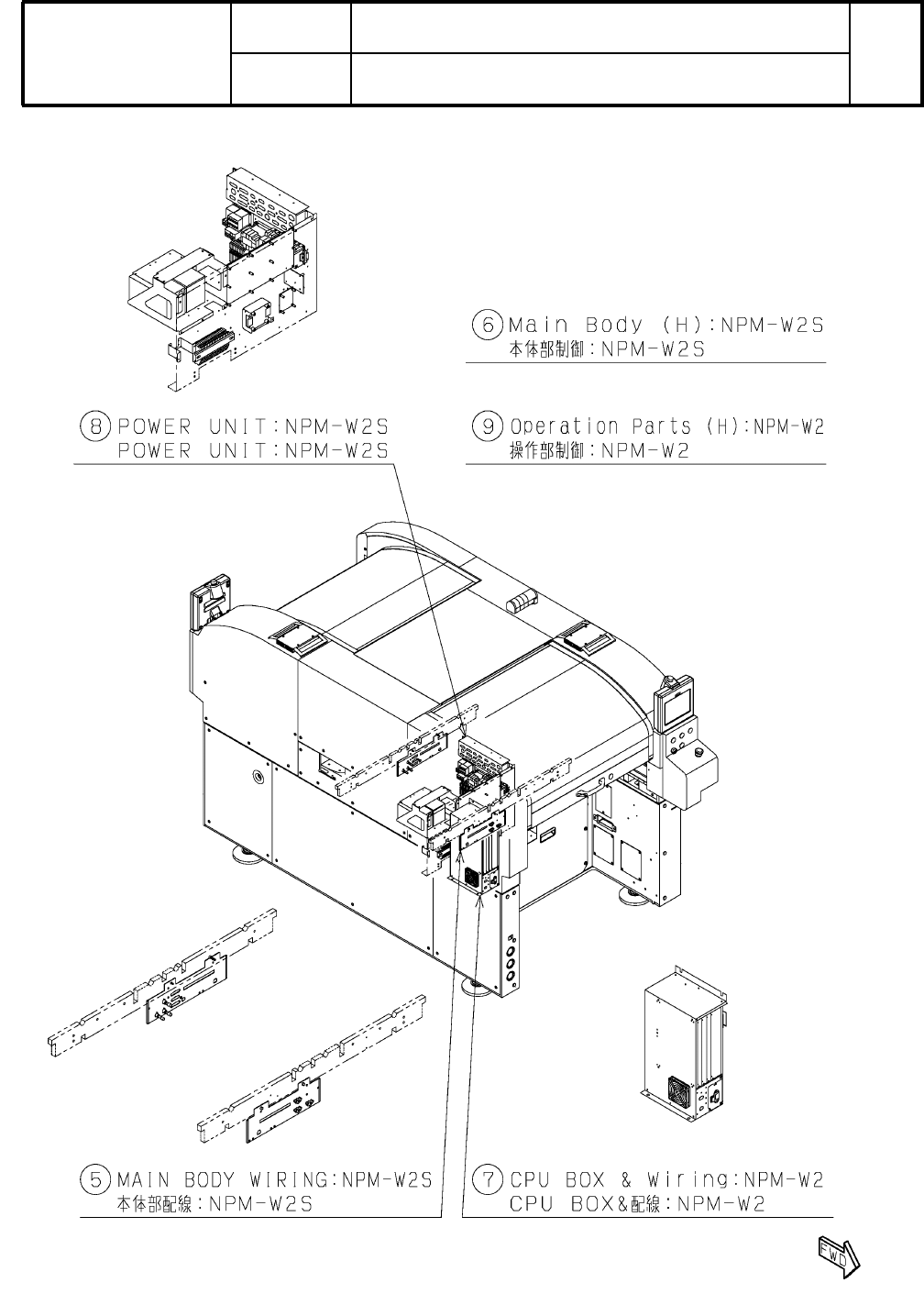 ⑥ Main Body (H):NPM-W2S
本体部制御:NPM-W2S

⑧ POWER UNIT:NPM-W2S
POWER UNIT:NPM-W2S

⑨ Operation Parts (H):NPM-W2
操作部制御:NPM-W2

⑤ MAIN BODY WIRING:NPM-W2S
本体部配線:NPM-W2S

⑦ CPU BOX & Wiring:NPM-W2
CPU BOX&配線:NPM-W2

FWD