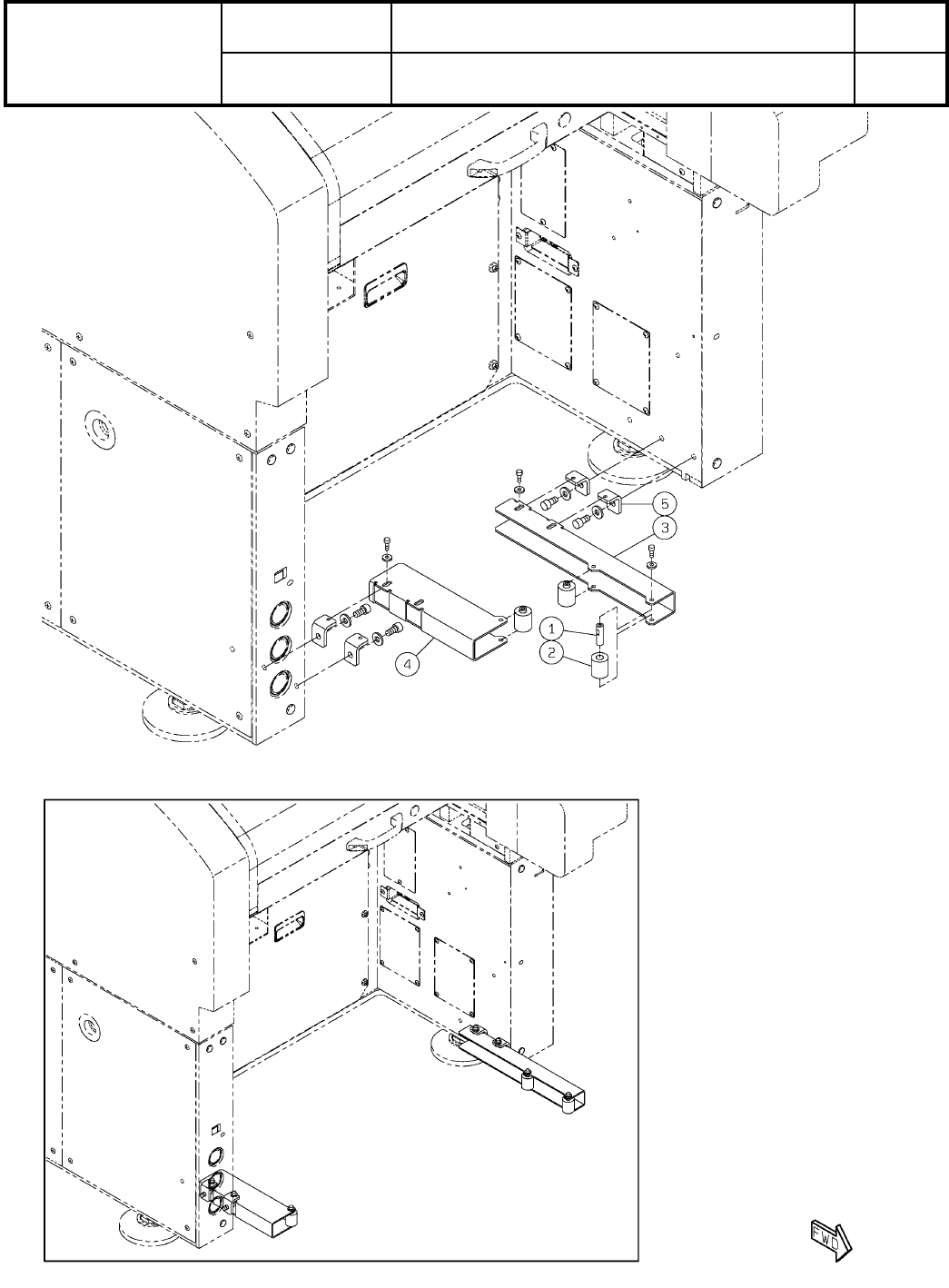 5
3
1
2
4
FWD