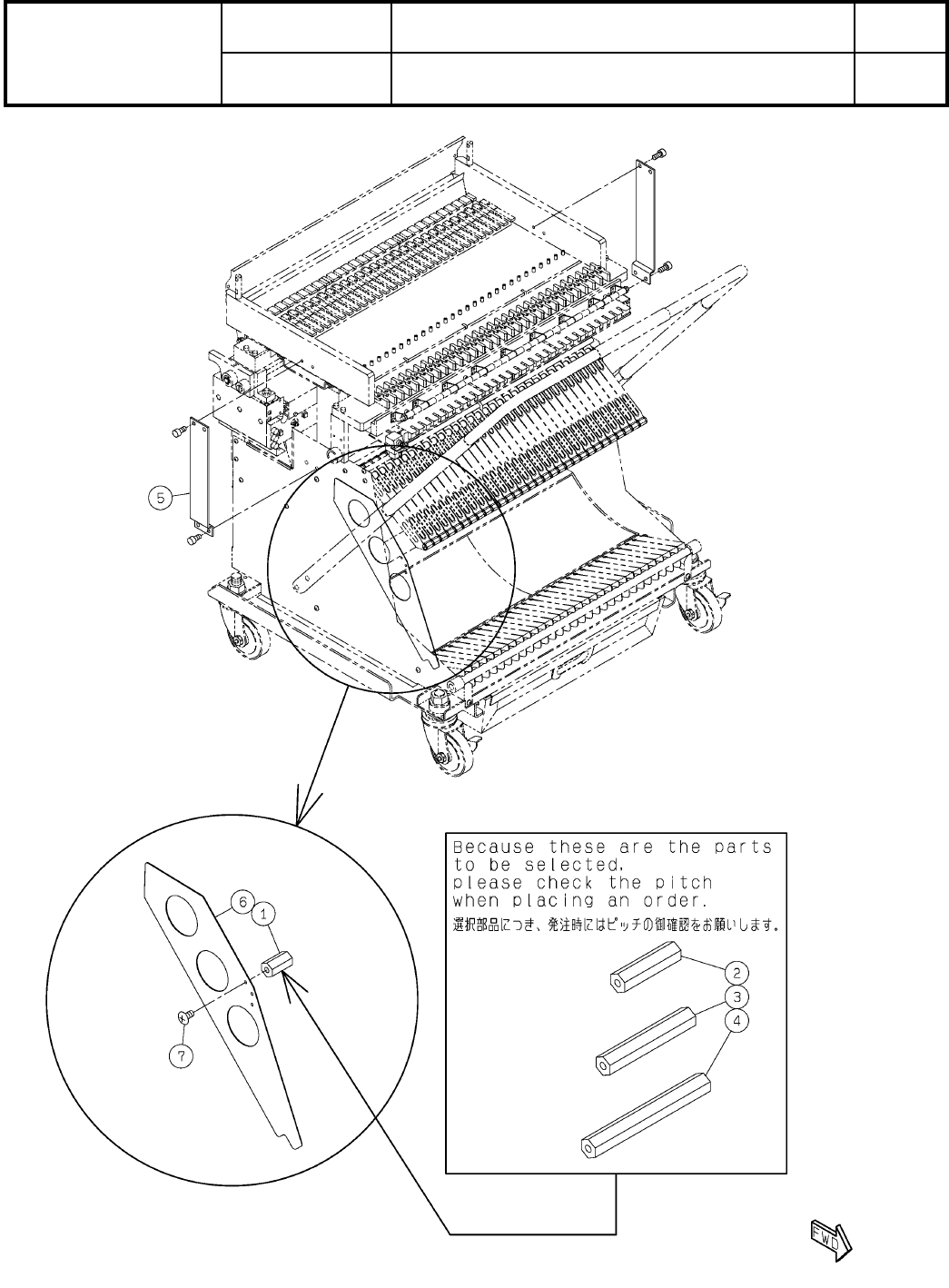 5

6
1
7

Because these are the parts to be selected, please check the pitch when placing an order.
選択部品につき、発注時にはピッチの御確認をお願いします。

2
3
4

FWD