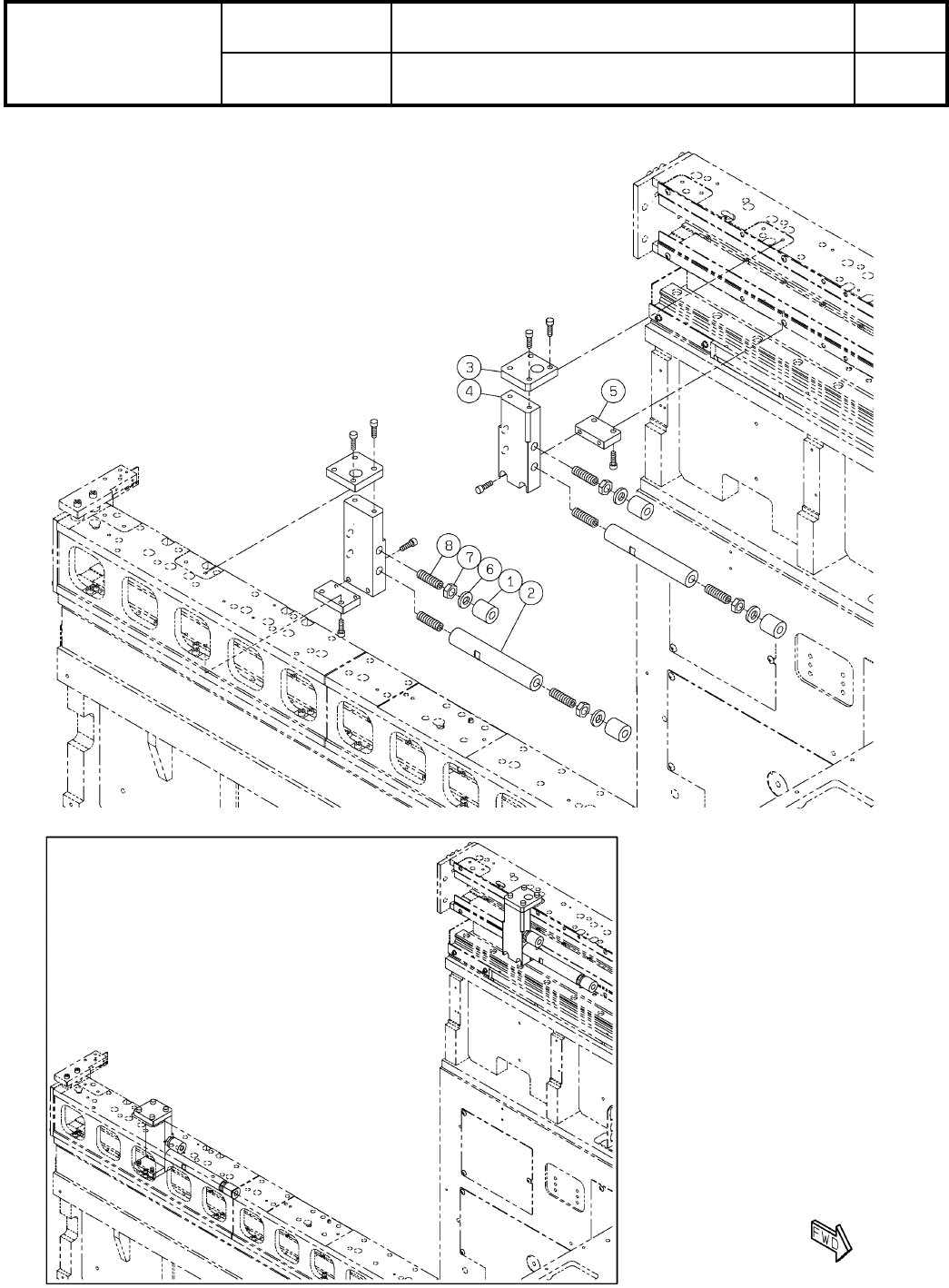 3
4
5
8
7
6
1
2

FWD