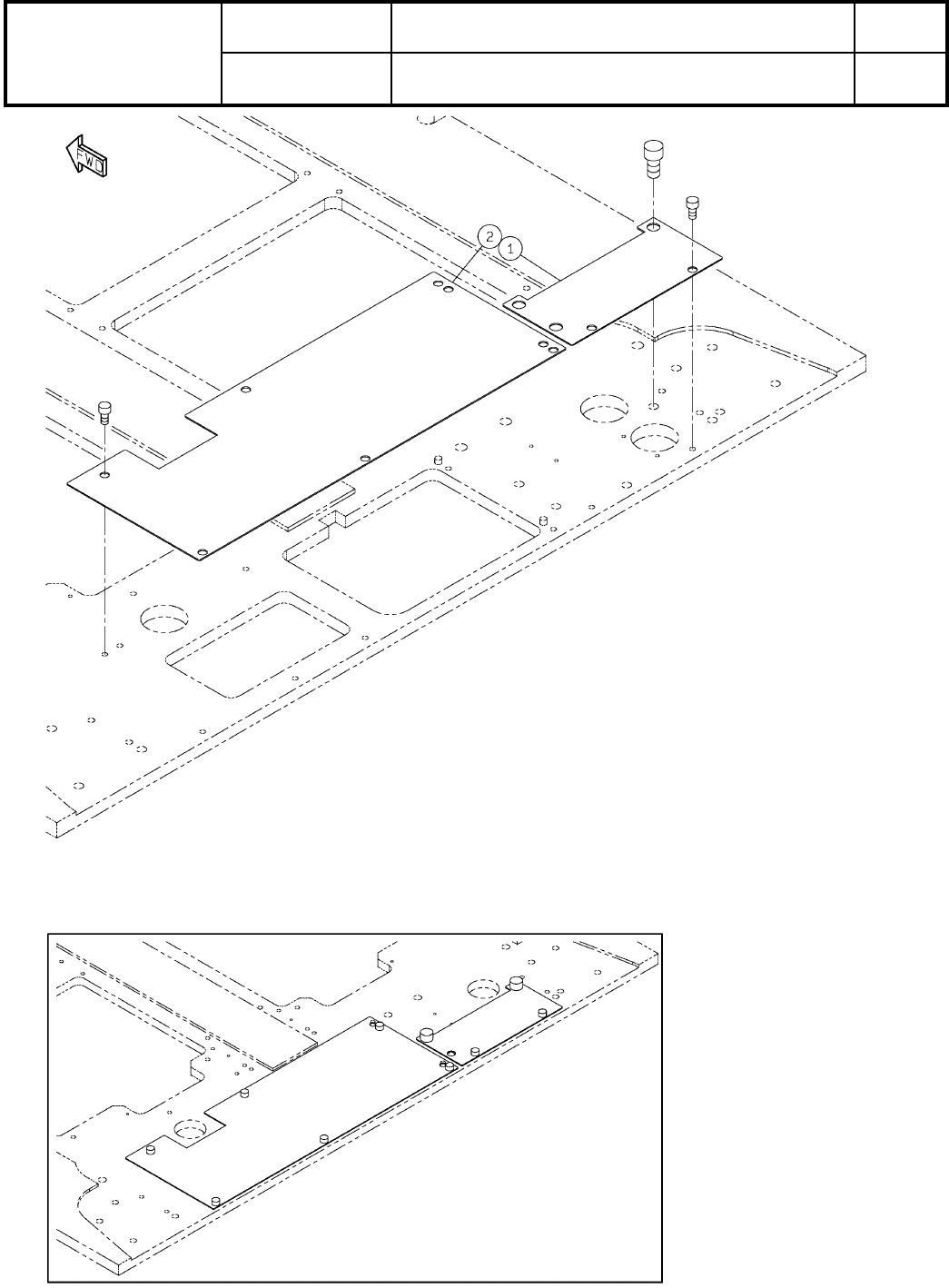 FWD

2
1