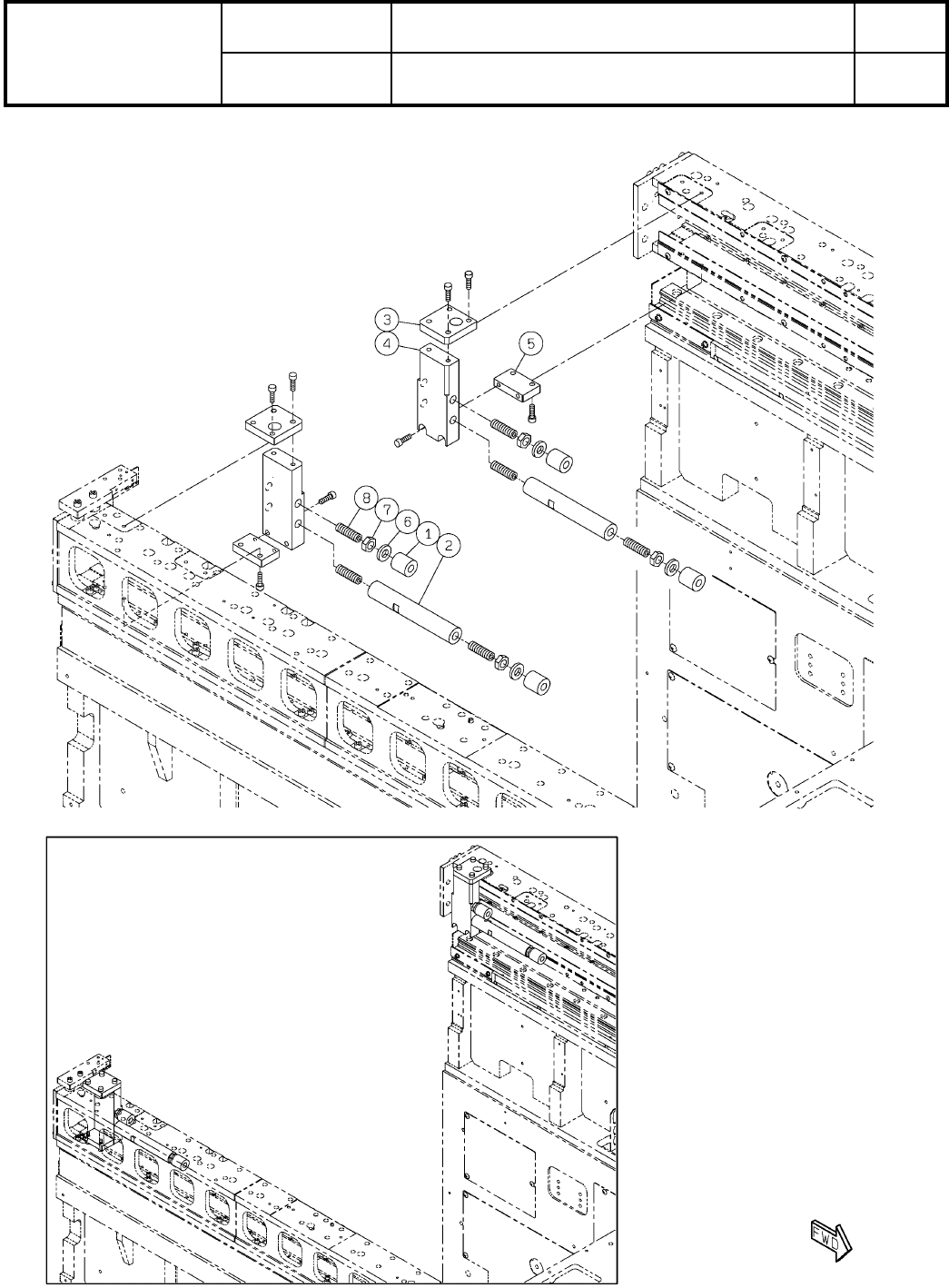 3
4
5
8
7
6
1
2
FWD