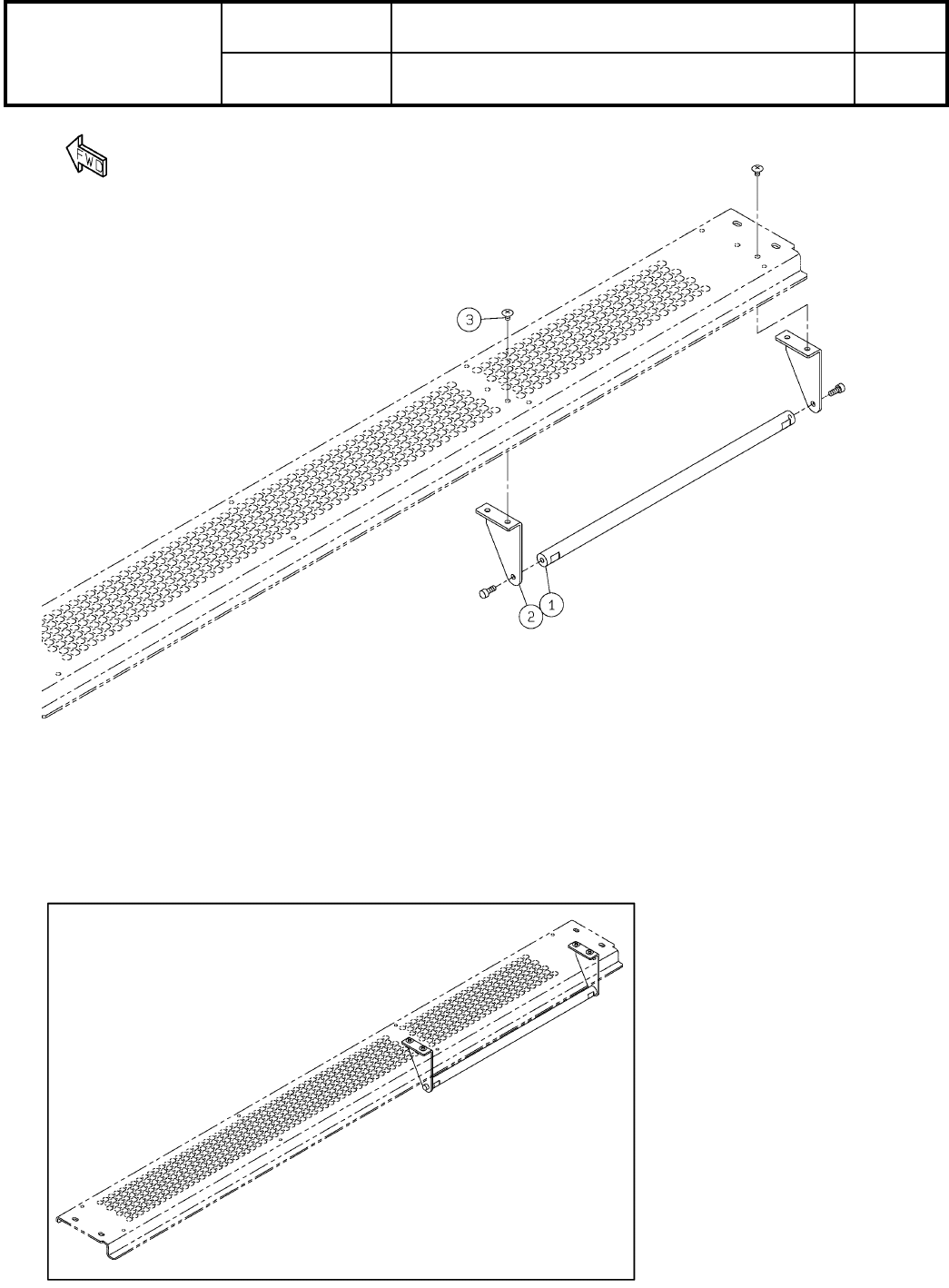 FWD

3

2

1