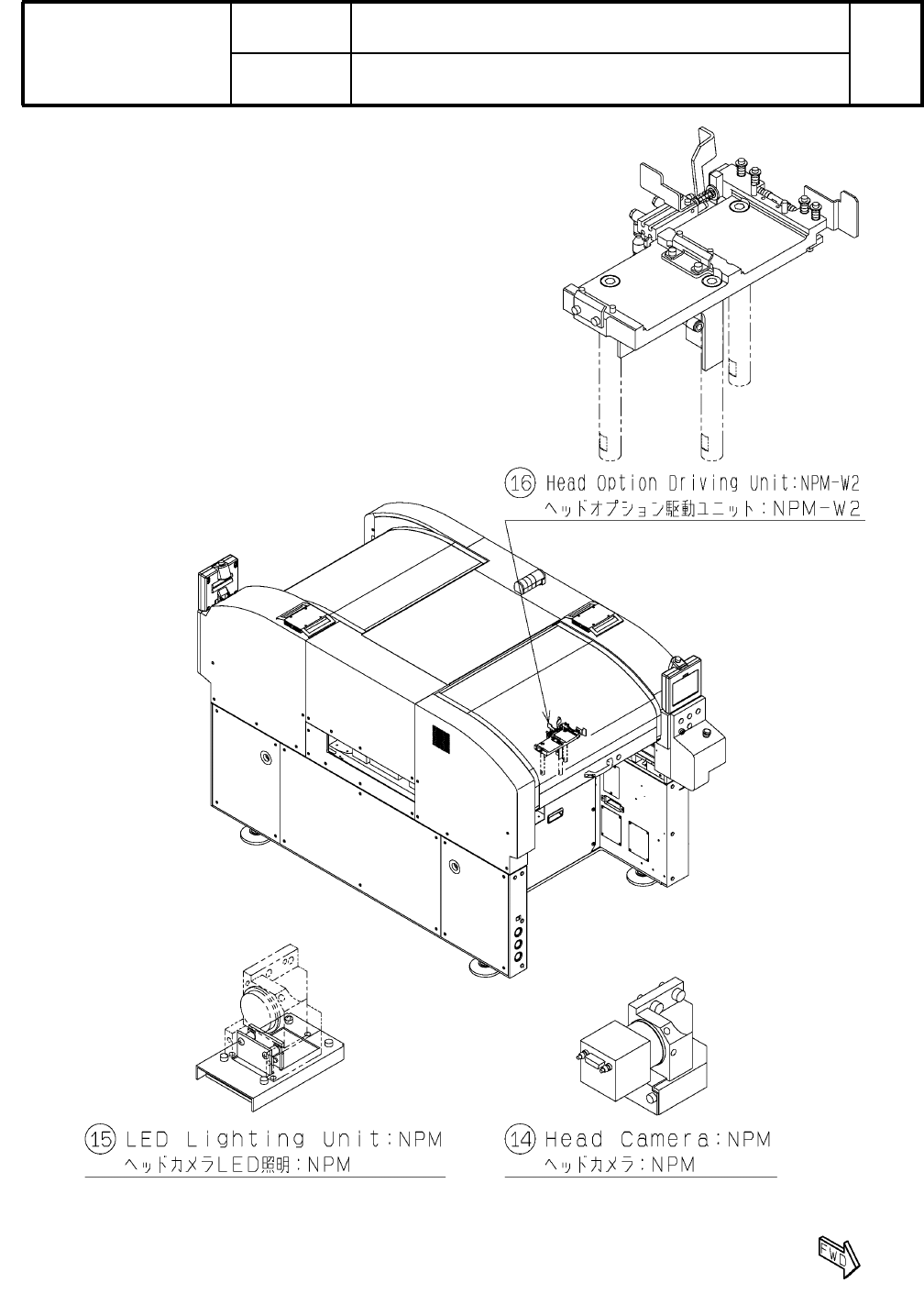 ⑯ Head Option Driving Unit:NPM-W2
ヘッドオプション駆動ユニット:NPM-W2

⑮ LED Lighting Unit:NPM
ヘッドカメラLED照明:NPM

⑭ Head Camera:NPM
ヘッドカメラ:NPM

FWD