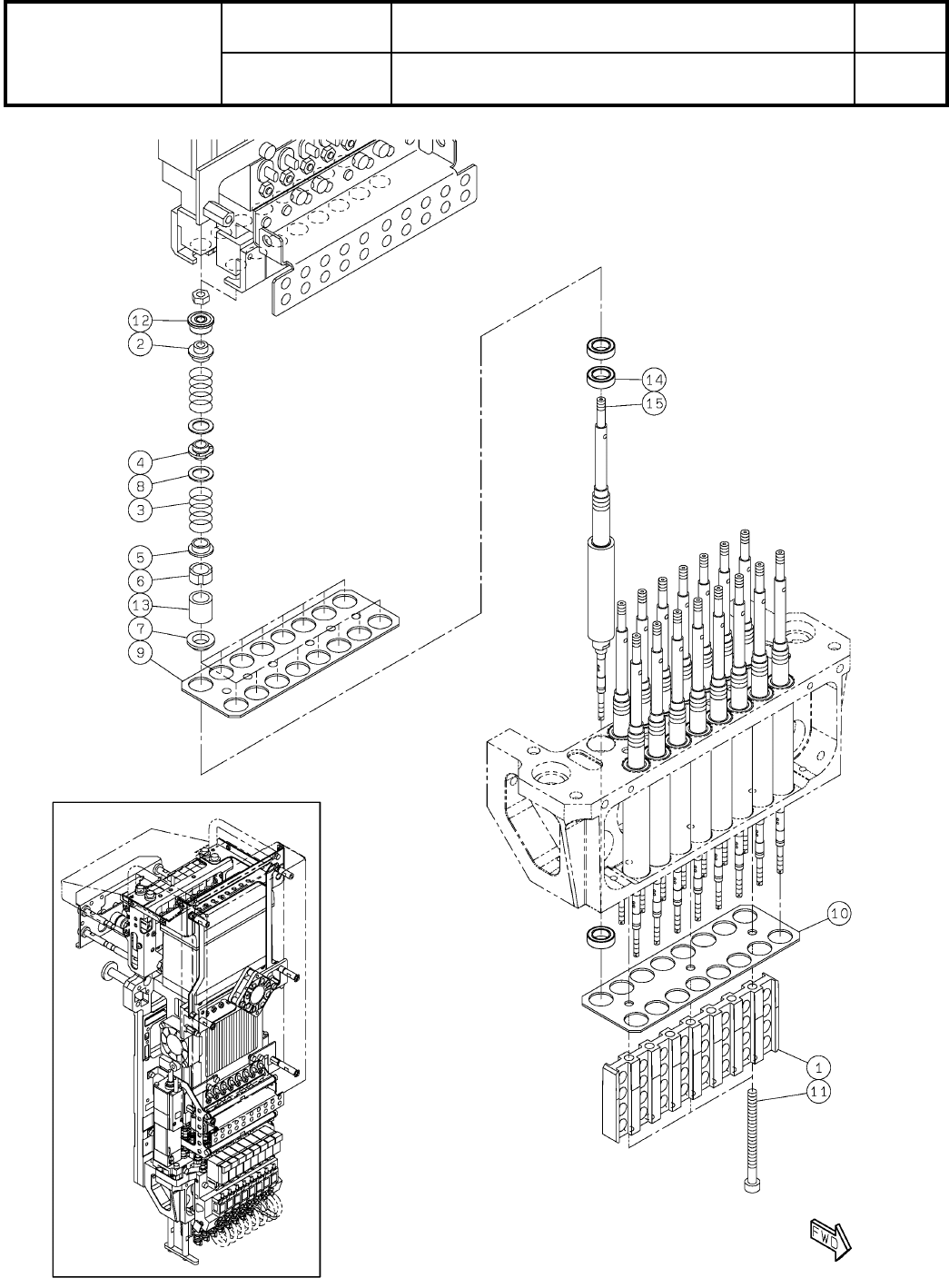 12
2
4
8
3
5
6
13
7
9
14
15
10
1
11
FWD