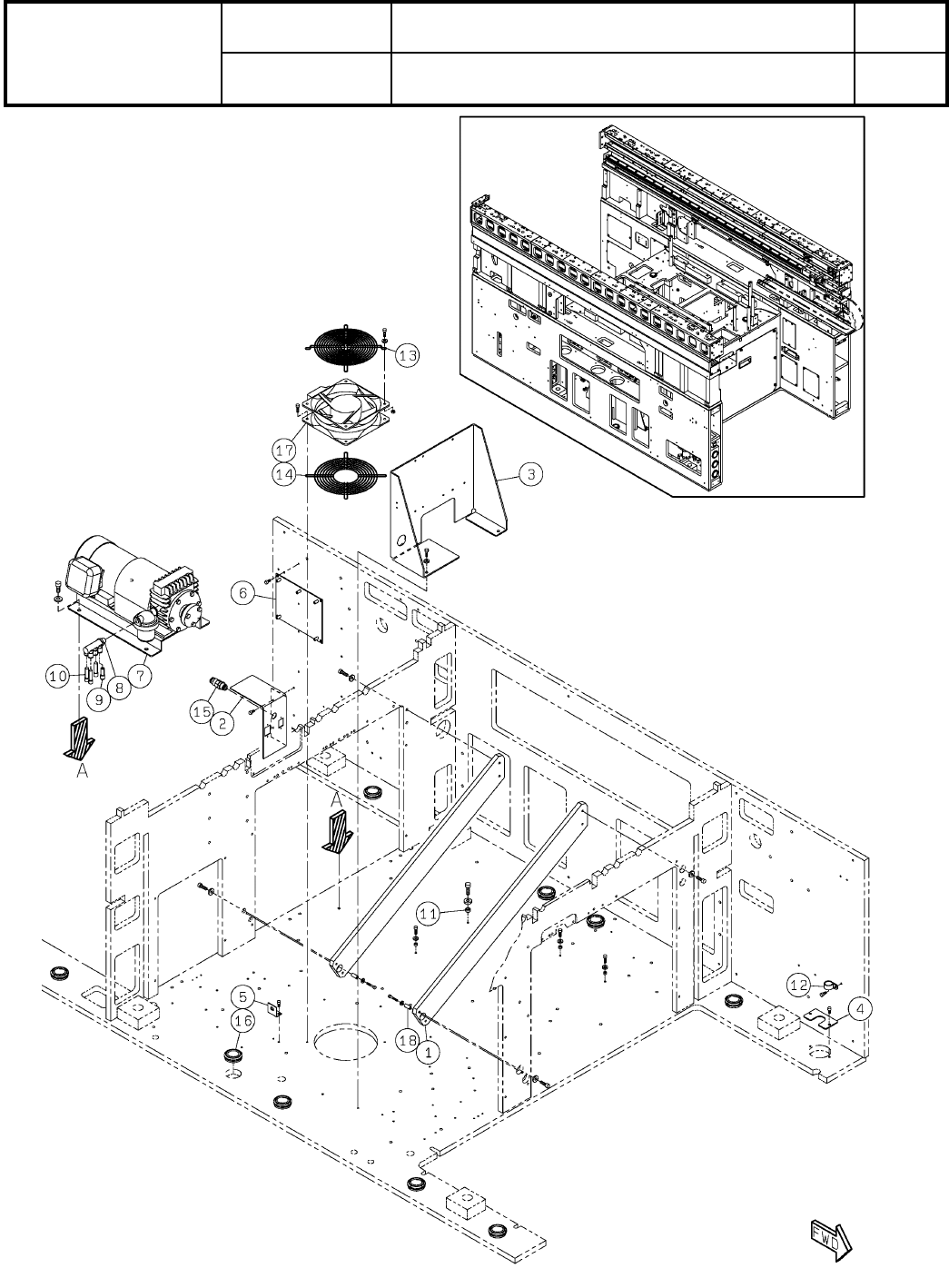 13

17

14

3

6

10

9

8

7

15

2

A

A

11

5

16

18

1

12

4

FWD