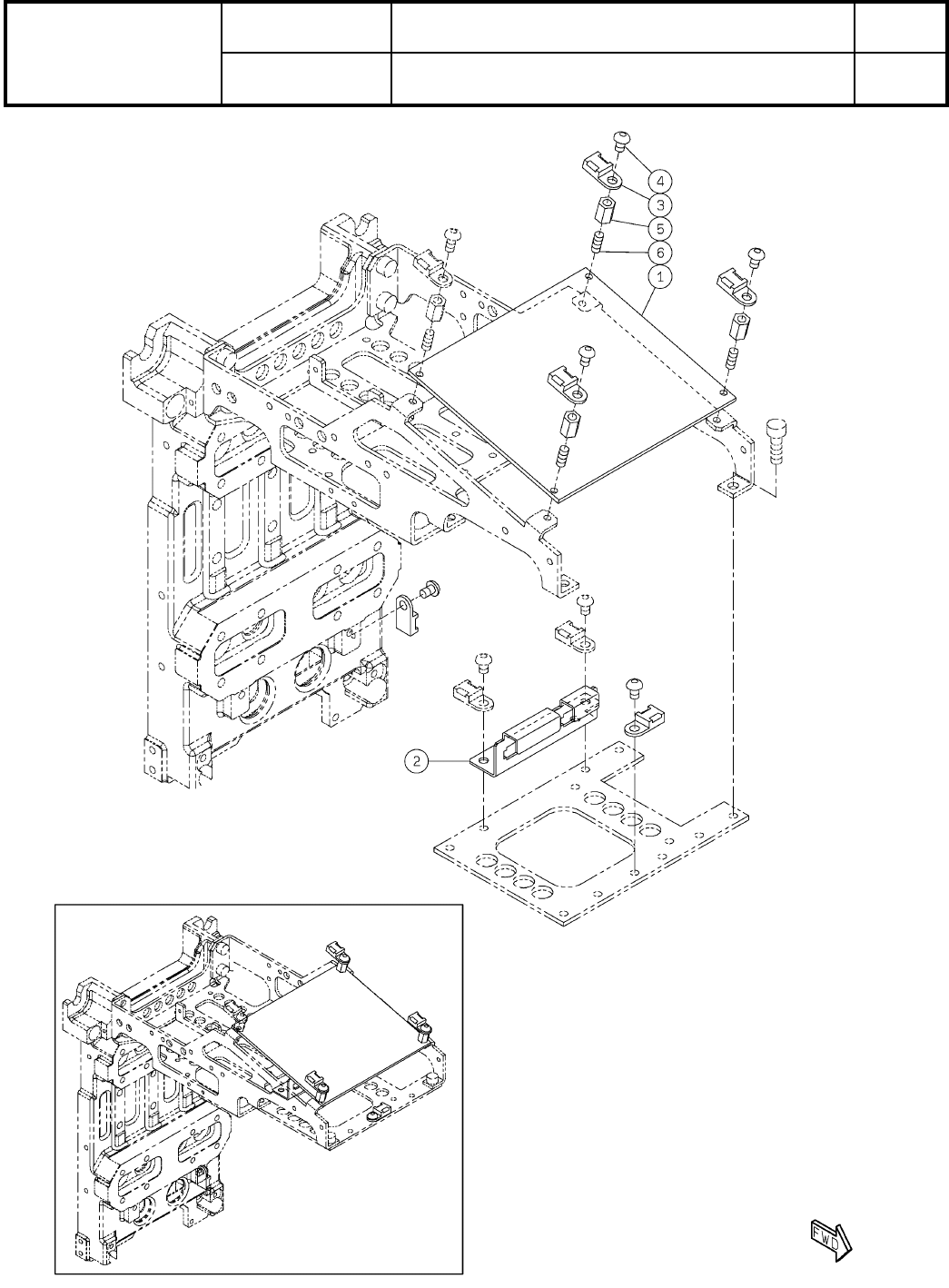 4
3
5
6
1
2
FWD