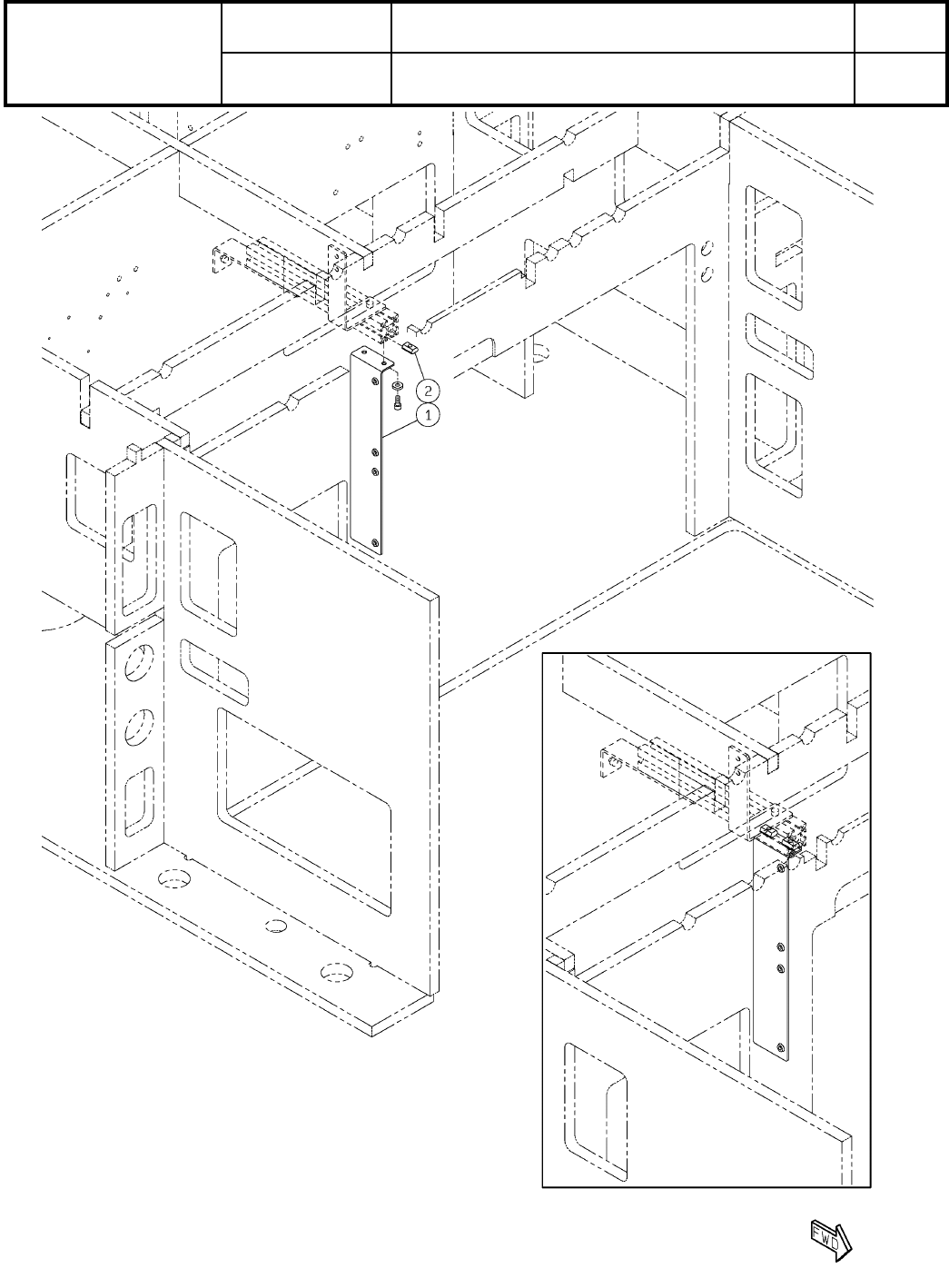 2
1
FWD