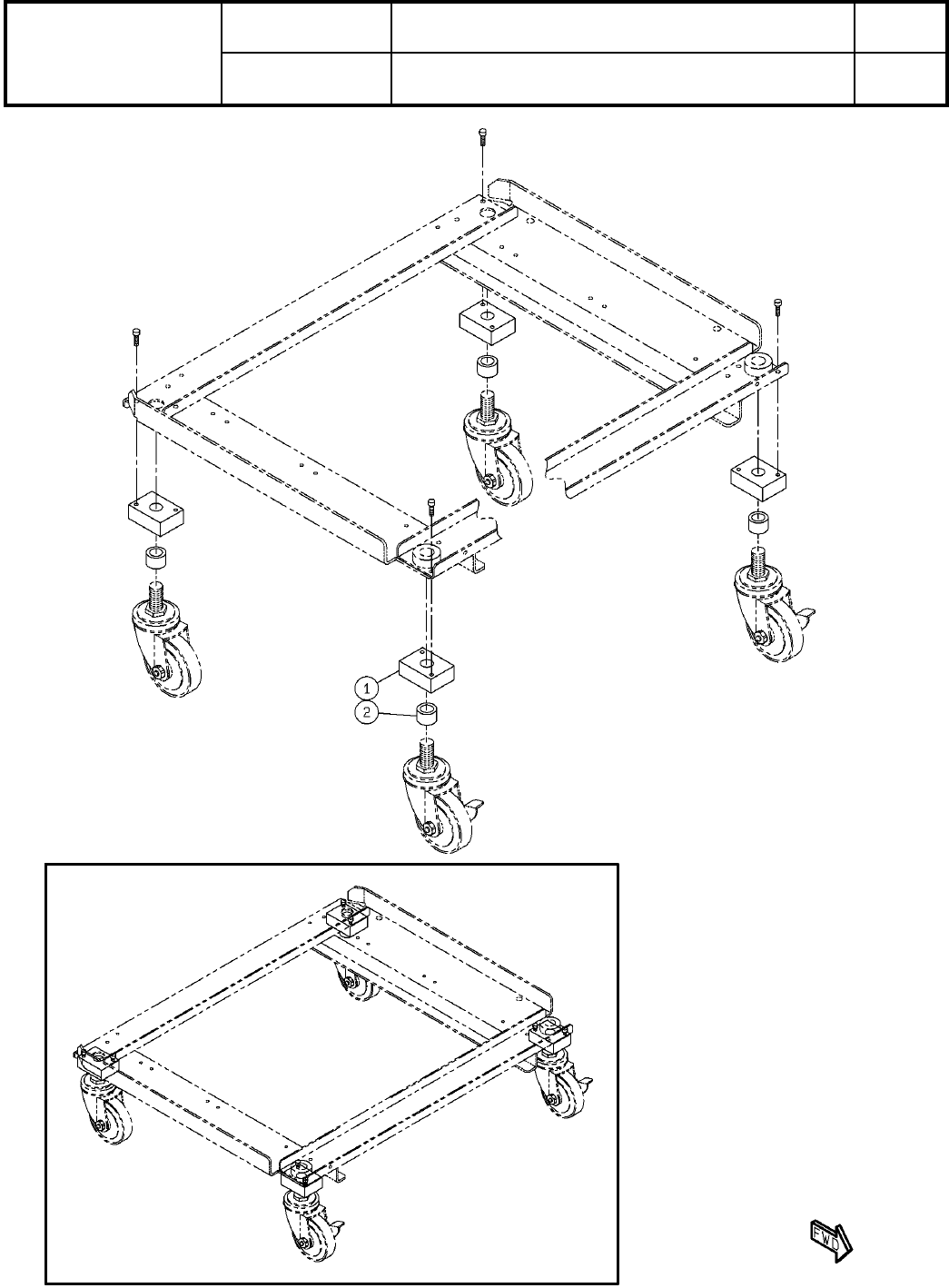 1
2
FWD