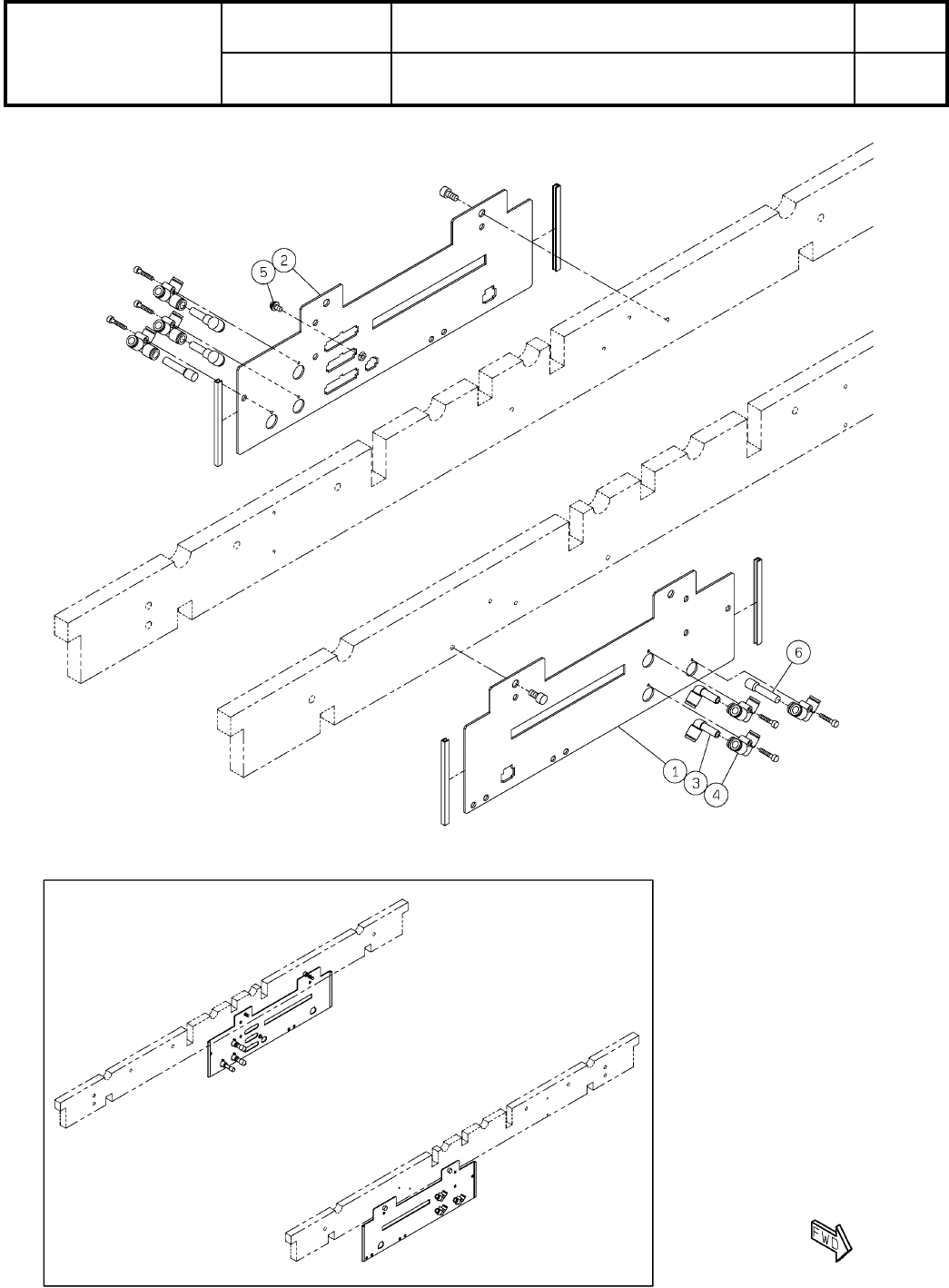 5
2
6
1
3
4
FWD