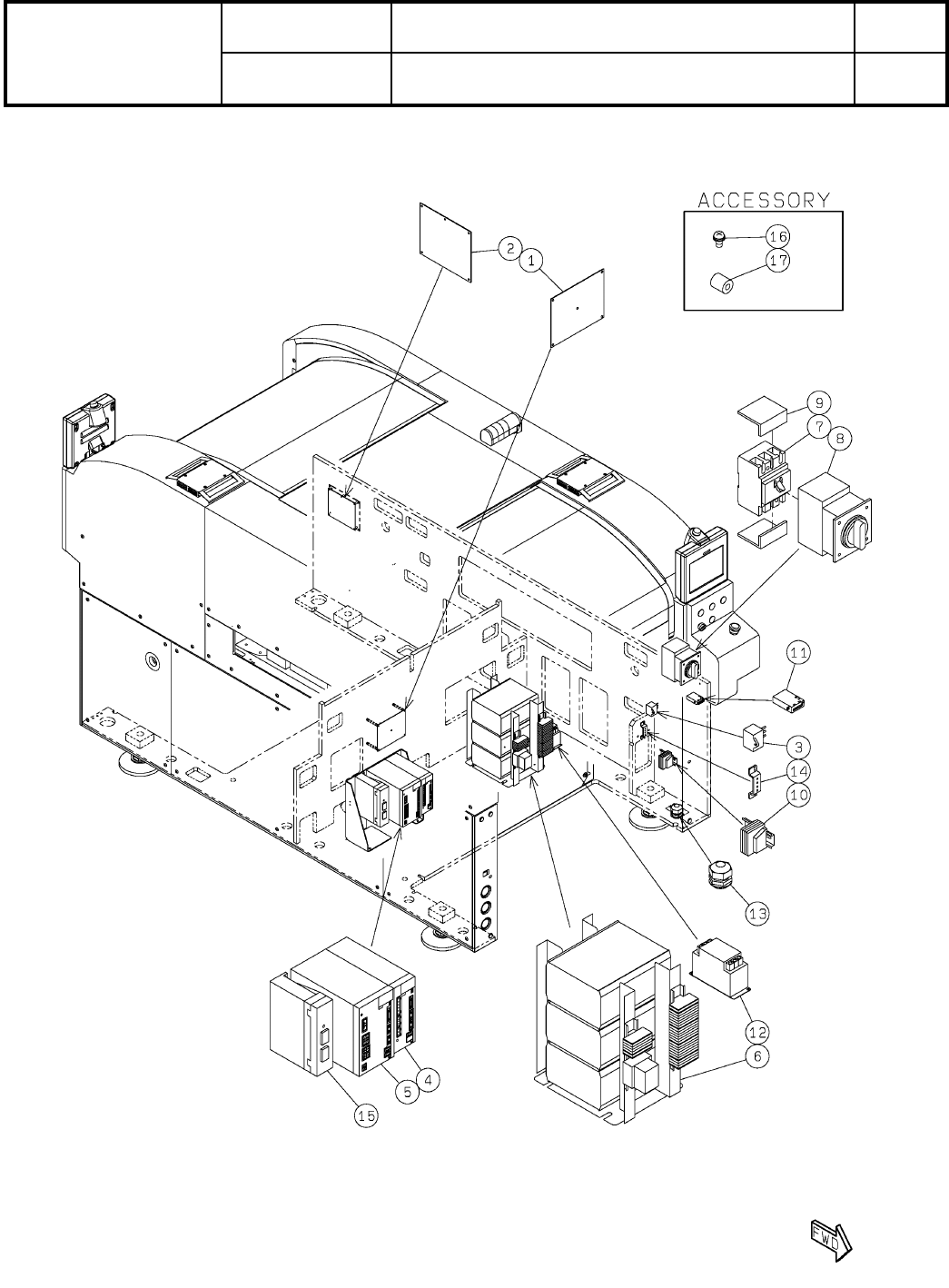 ACCESSORY

16

17

2

1

9

7

8

11

3

14

10

13

12

6

4

5

15

FWD