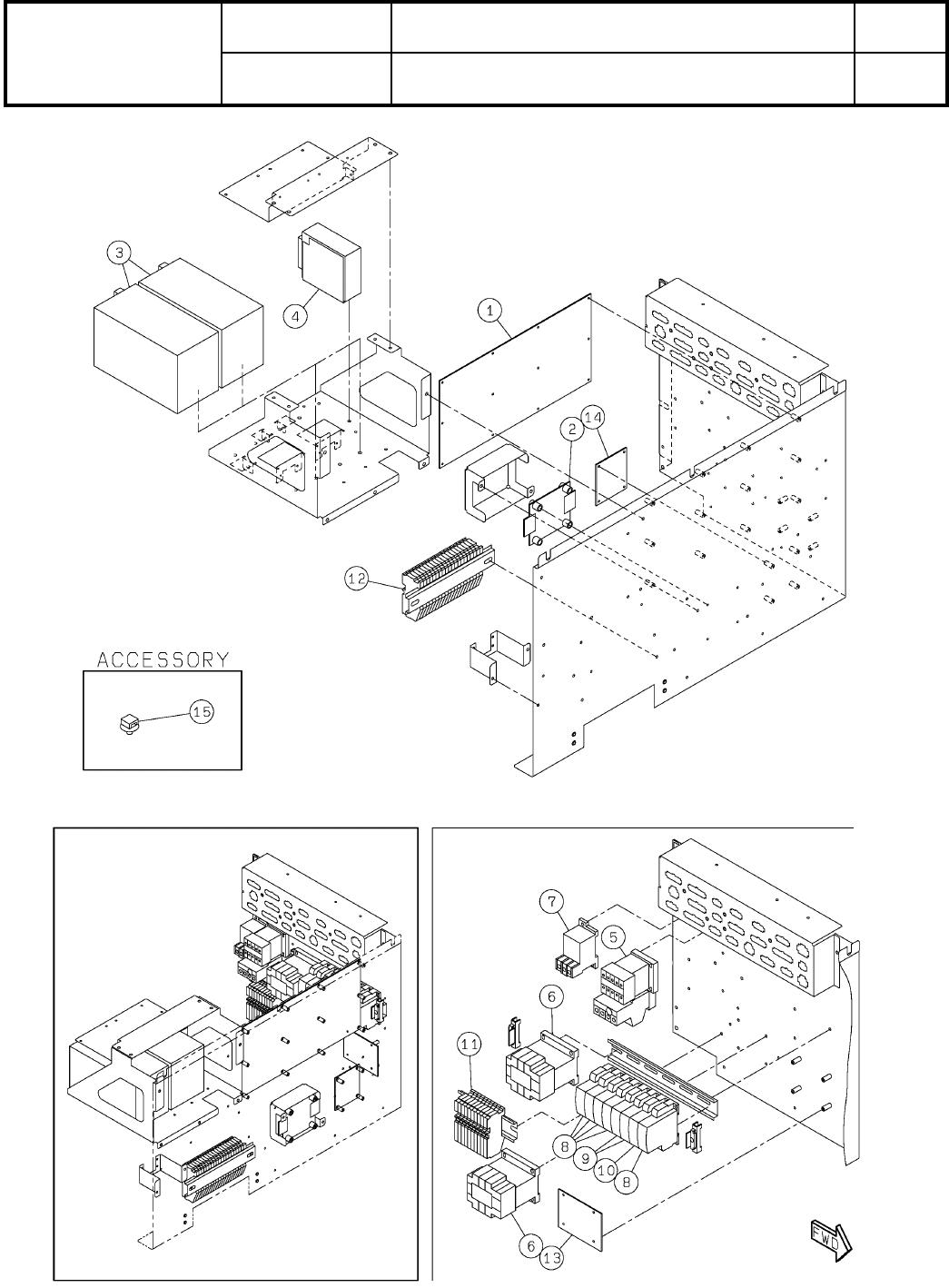 3

4

1

2

14

12

ACCESSORY

15

7

5

6

11

8

9

10

8

6

13

FWD