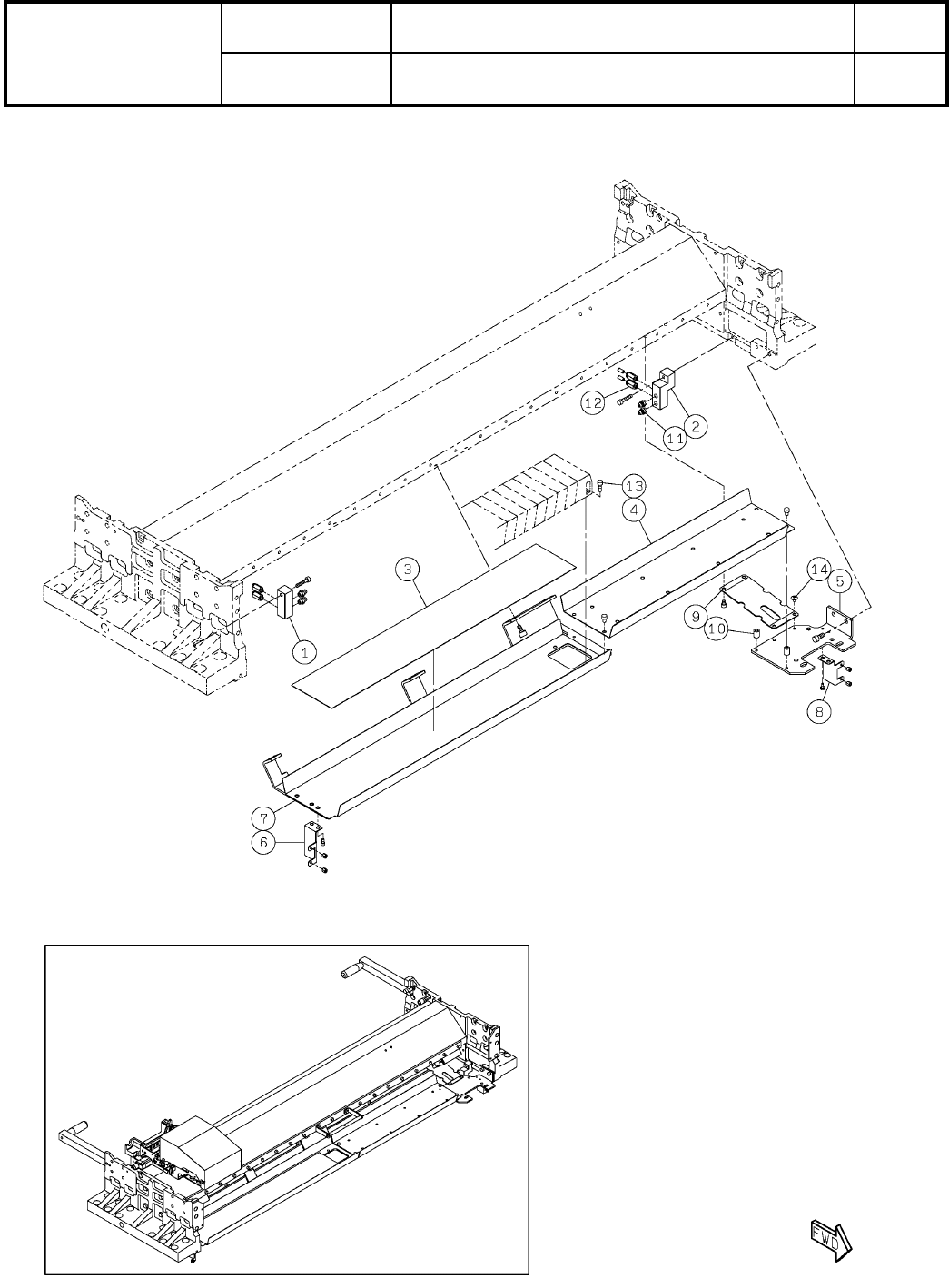 12
2
11
13
4
3
14
5
9
10
1
8
7
6
FWD