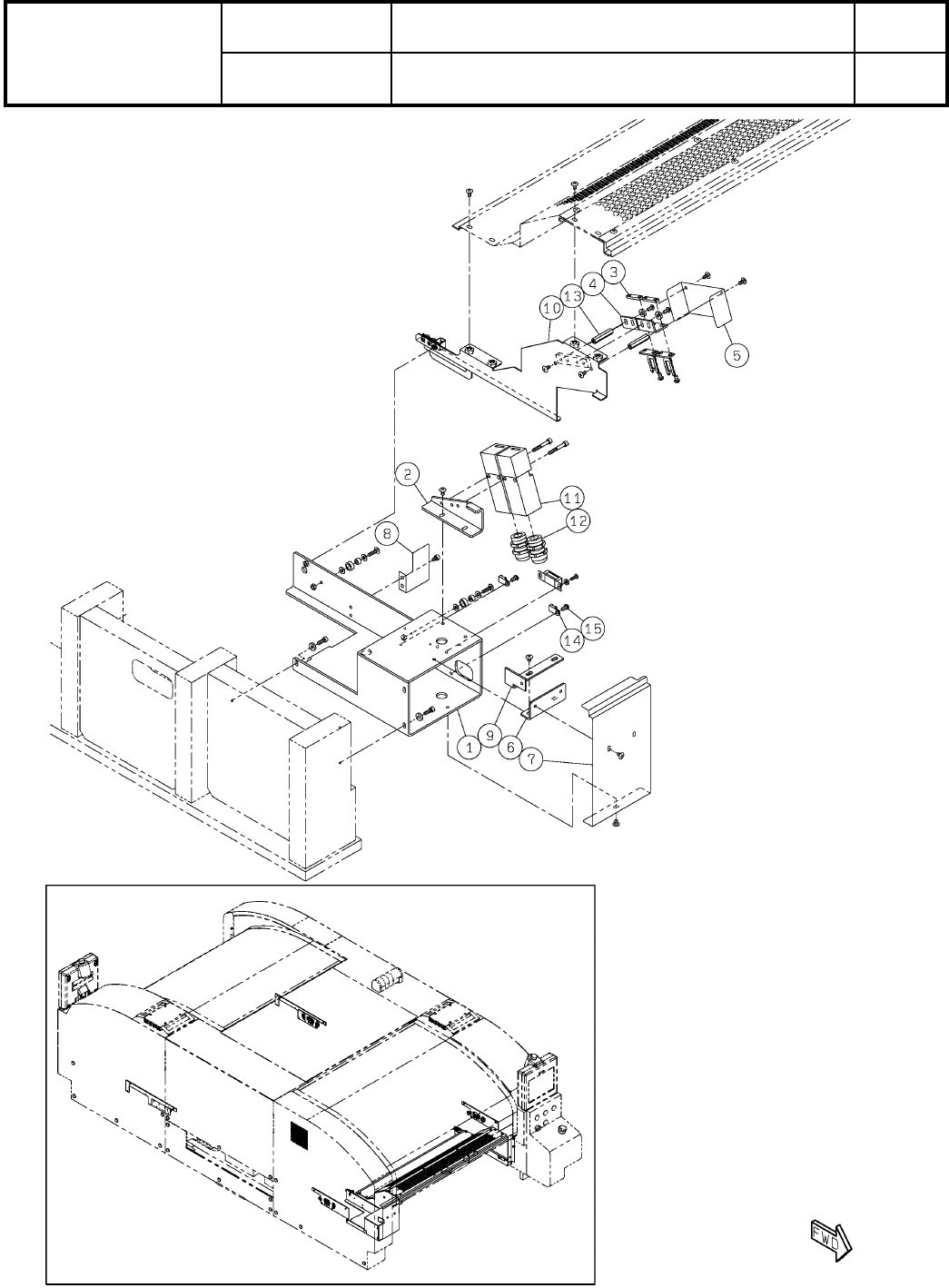 3
4
13
10
5
2
11
12
8
15
14
9
1
6
7
FWD