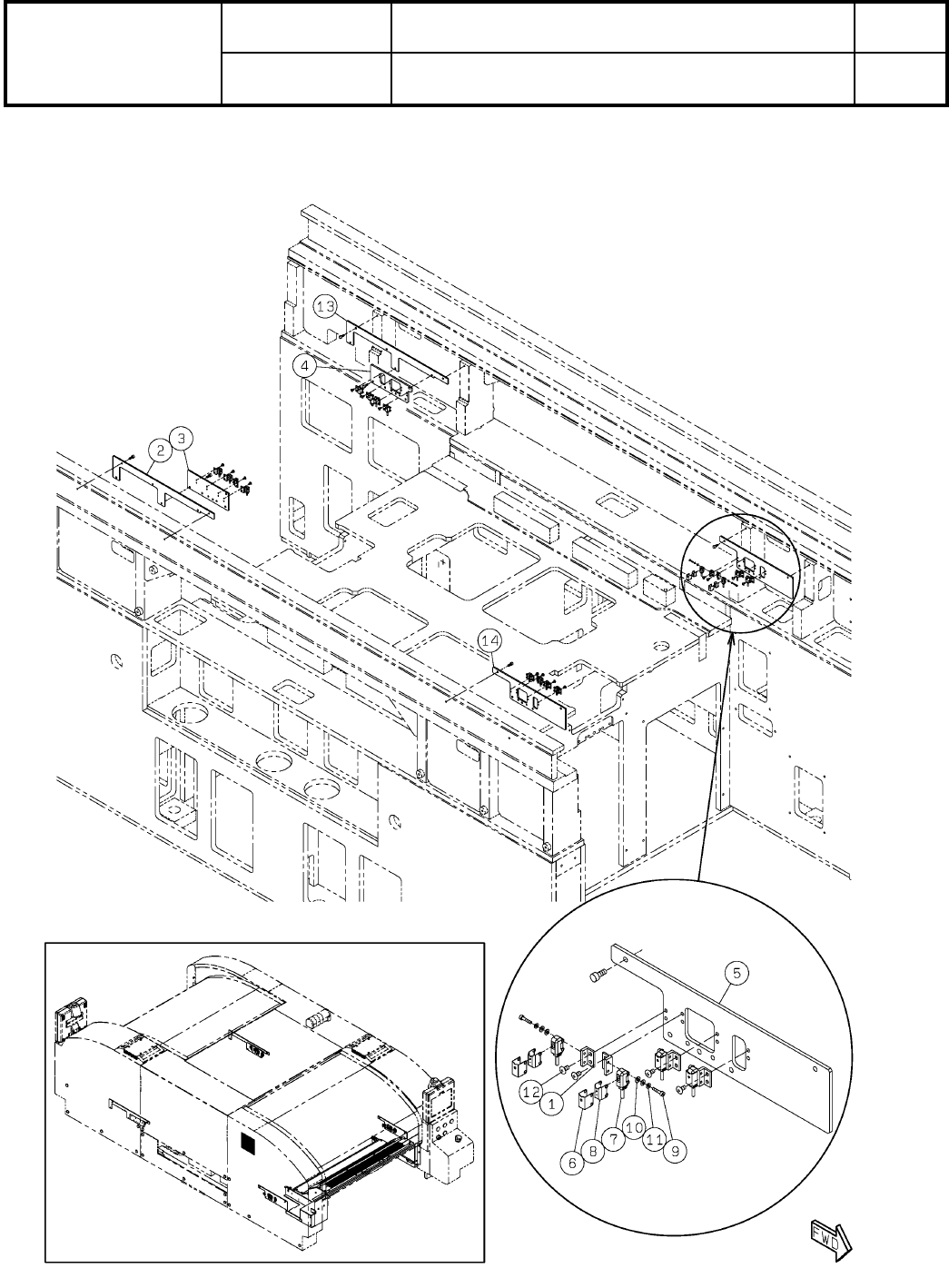 13

4

2 3

14

5

12

1

6 8 7 10 11 9

FWD