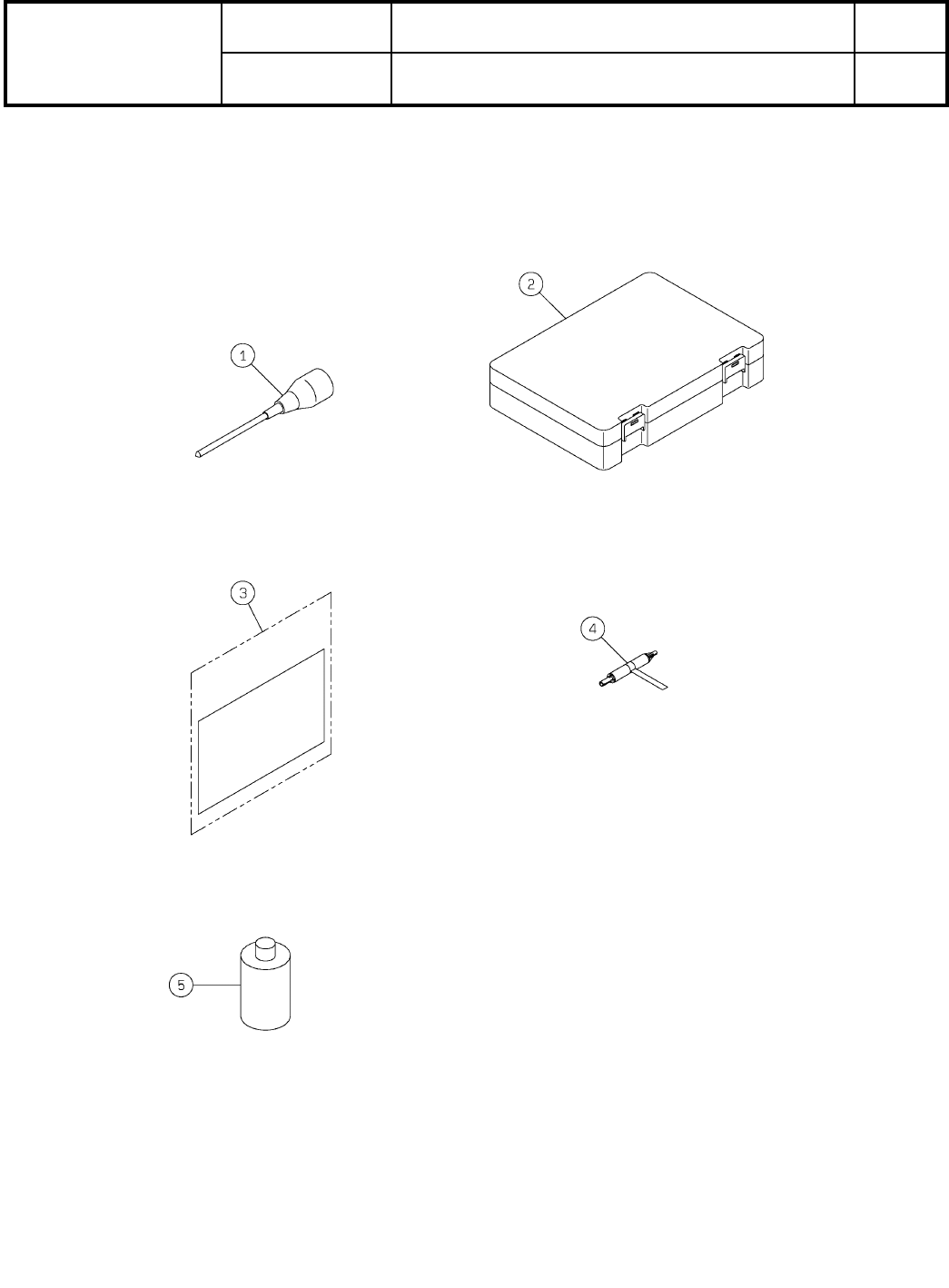 1

2

3

4

5