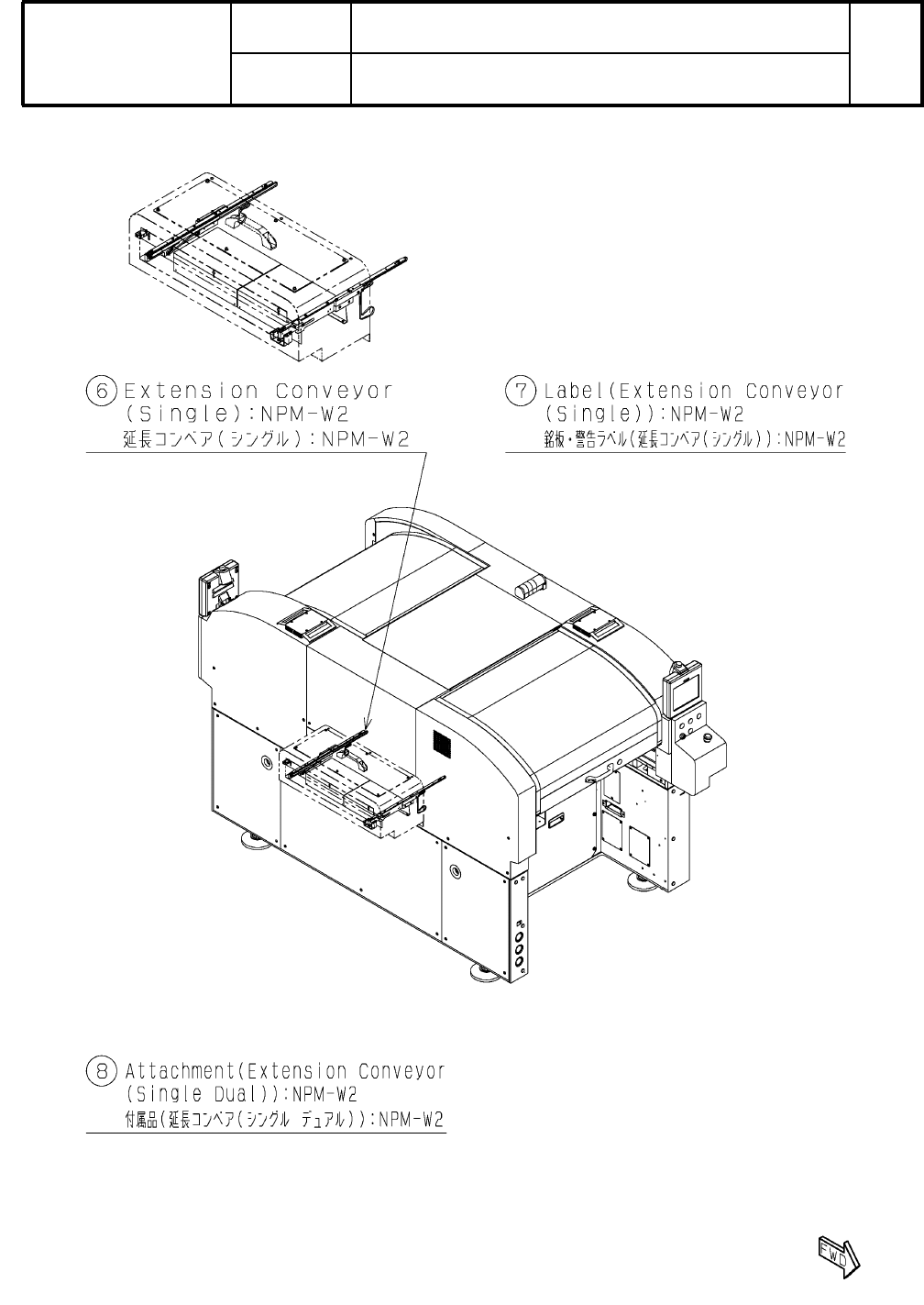 ⑥ Extension Conveyor (Single):NPM-W2
延長コンベア(シングル):NPM-W2

⑦ Label(Extension Conveyor (Single)):NPM-W2
銘板・警告ラベル(延長コンベア(シングル)):NPM-W2

⑧ Attachment(Extension Conveyor (Single Dual)):NPM-W2
付属品(延長コンベア(シングル デュアル)):NPM-W2

FWD