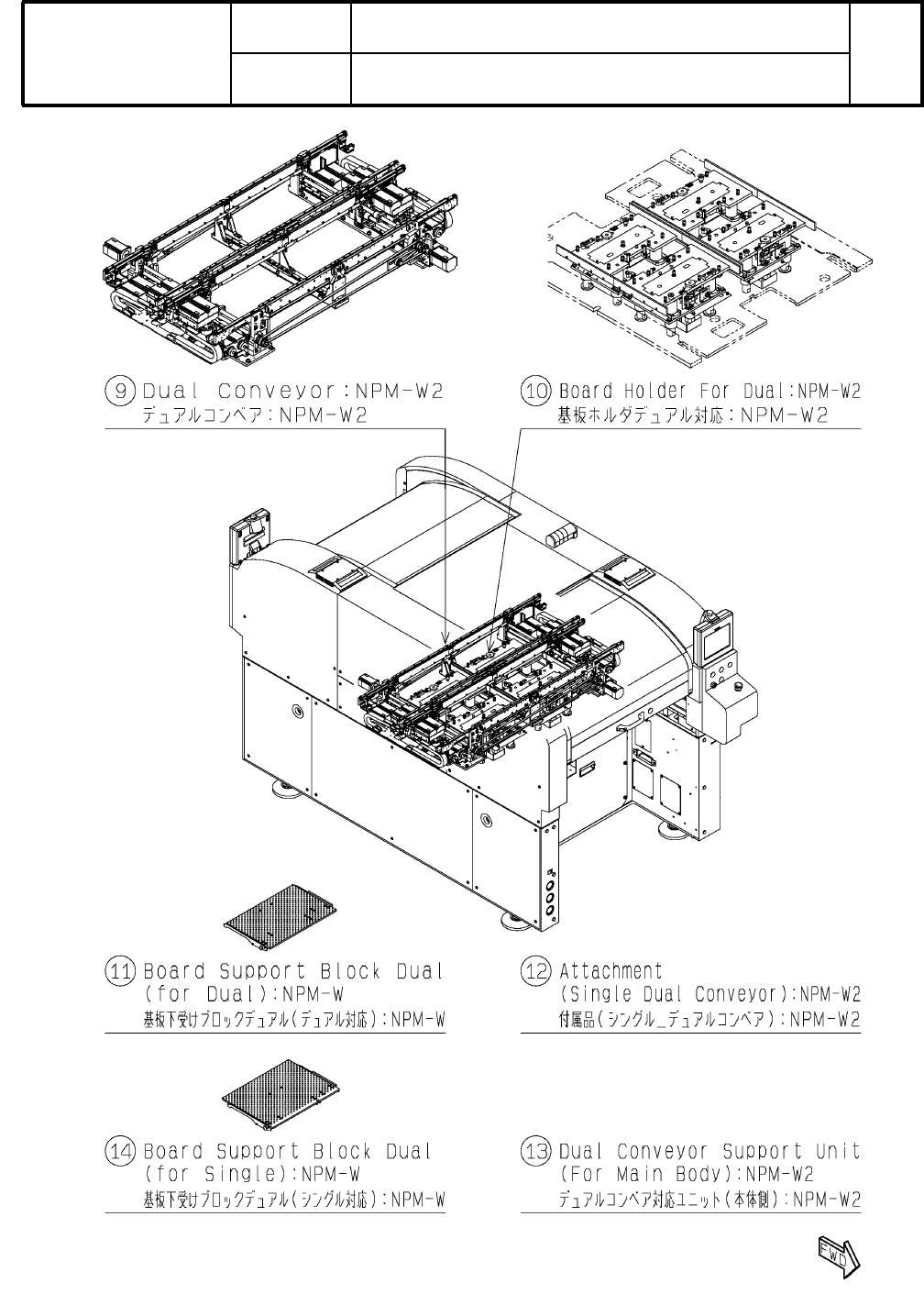 9 Dual Conveyor:NPM-W2
デュアルコンベア:NPM-W2

10 Board Holder For Dual:NPM-W2
基板ホルダデュアル対応:NPM-W2

11 Board Support Block Dual (for Dual):NPM-W
基板下受けブロックデュアル(デュアル対応):NPM-W

12 Attachment (Single Dual Conveyor):NPM-W2
付属品(シングル_デュアルコンベア):NPM-W2

14 Board Support Block Dual (for Single):NPM-W
基板下受けブロックデュアル(シングル対応):NPM-W

13 Dual Conveyor Support Unit (For Main Body):NPM-W2
デュアルコンベア対応ユニット(本体側):NPM-W2

FWD