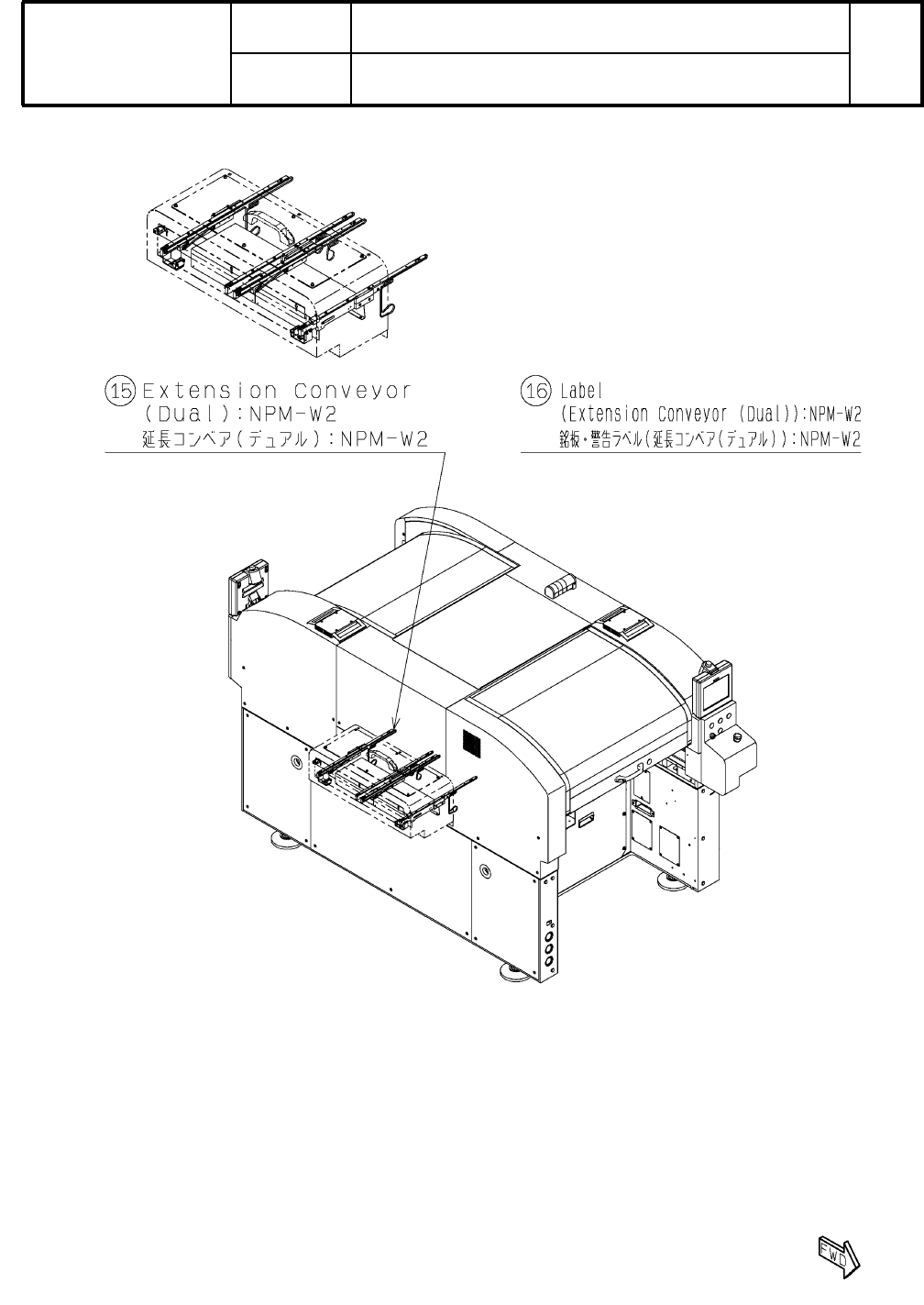 ⑮ Extension Conveyor (Dual):NPM-W2
延長コンベア(デュアル):NPM-W2

⑯ Label
(Extension Conveyor (Dual)):NPM-W2
銘板・警告ラベル(延長コンベア(デュアル)):NPM-W2

FWD