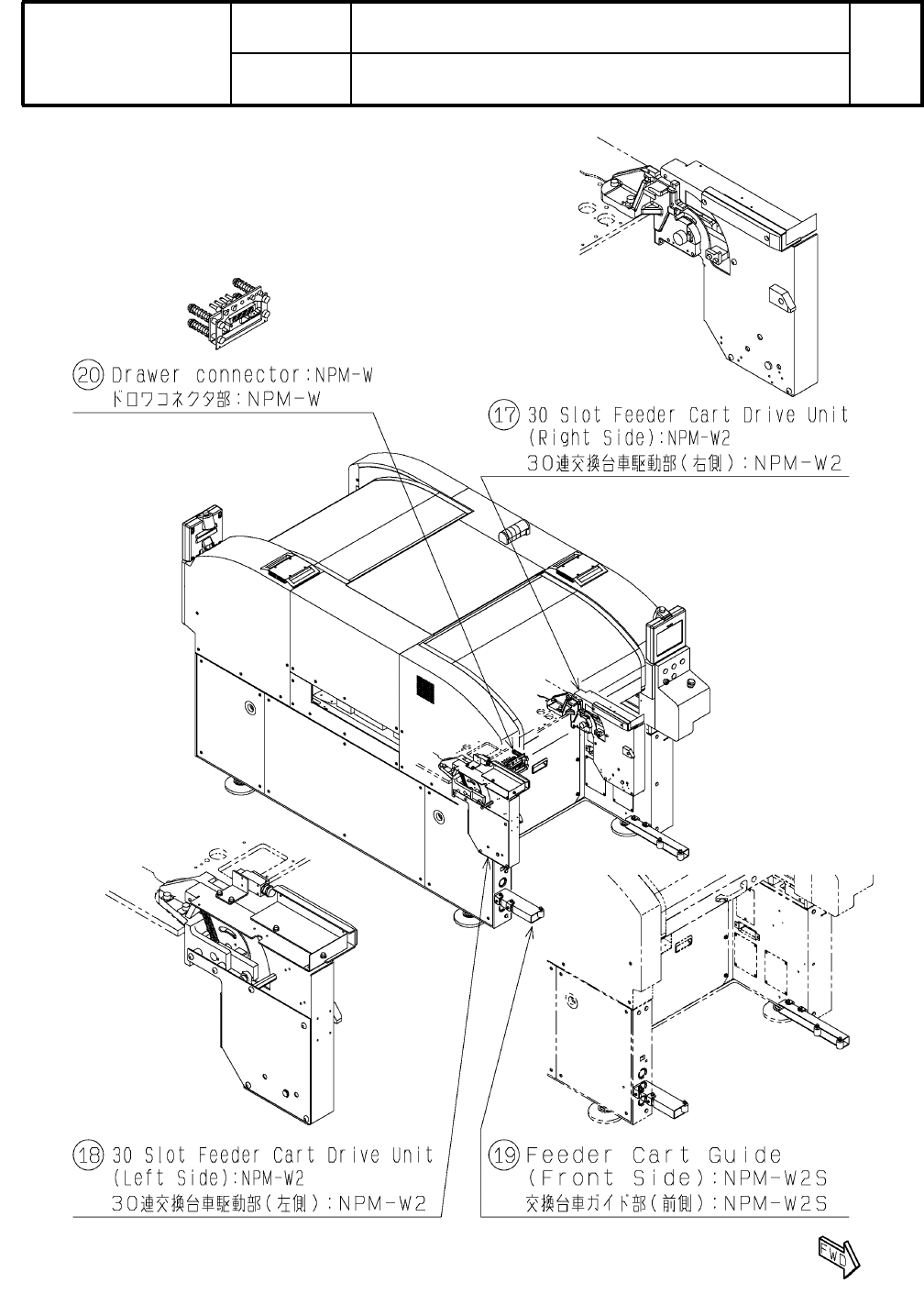 ⑳ Drawer connector:NPM-W
ドロワコネクタ部：NPM-W

⑰ 30 Slot Feeder Cart Drive Unit
(Right Side):NPM-W2
30連交換台車駆動部（右側）：NPM-W2

⑱ 30 Slot Feeder Cart Drive Unit
(Left Side):NPM-W2
30連交換台車駆動部（左側）：NPM-W2

⑲ Feeder Cart Guide
(Front Side):NPM-W2S
交換台車ガイド部（前側）：NPM-W2S

FWD