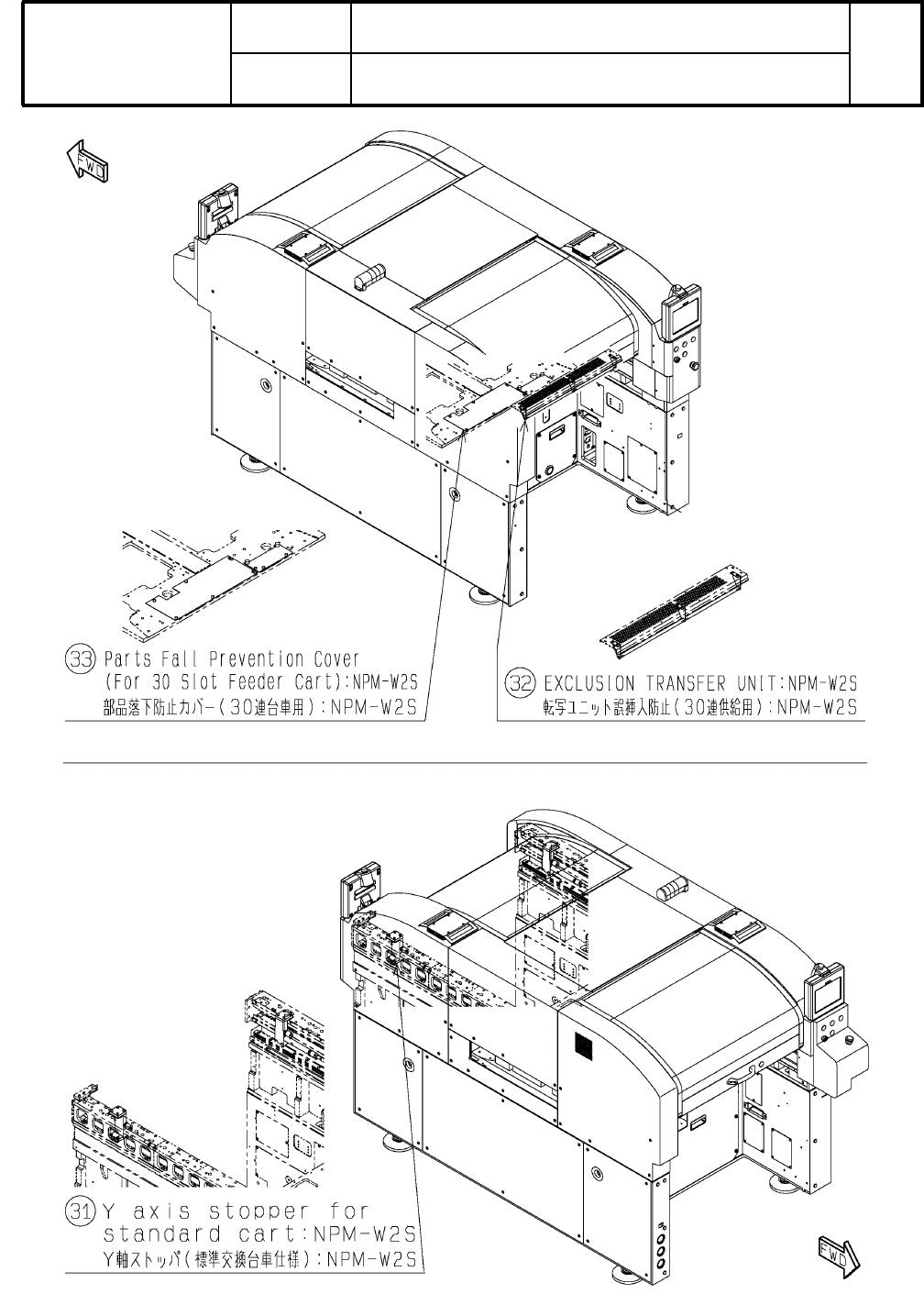 FWD

33 Parts Fall Prevention Cover (For 30 Slot Feeder Cart):NPM-W2S
部品落下防止カバー(30連台車用):NPM-W2S

32 EXCLUSION TRANSFER UNIT:NPM-W2S
転写ユニット誤挿入防止(30連供給用):NPM-W2S

31 Y axis stopper for standard cart:NPM-W2S
Y軸ストッパ(標準交換台車仕様):NPM-W2S

FWD