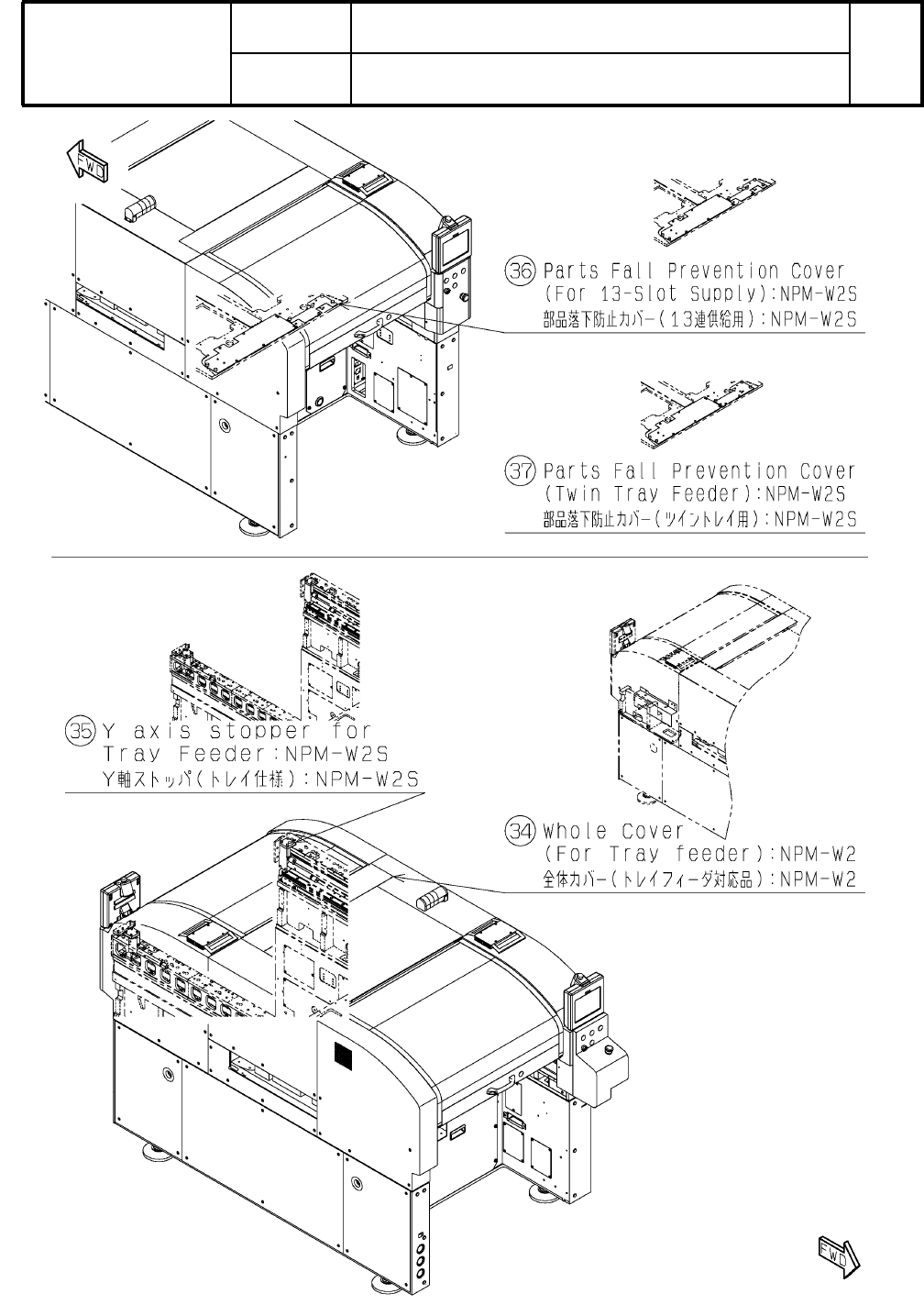 FWD

㊱ Parts Fall Prevention Cover
(For 13-Slot Supply):NPM-W2S
部品落下防止カバー(13連供給用):NPM-W2S

㊲ Parts Fall Prevention Cover
(Twin Tray Feeder):NPM-W2S
部品落下防止カバー(ツイントレイ用):NPM-W2S

㉟ Y axis stopper for
Tray Feeder:NPM-W2S
Y軸ストッパ(トレイ仕様):NPM-W2S

㉞ Whole Cover
(For Tray feeder):NPM-W2
全体カバー(トレイフィーダ対応品):NPM-W2

FWD