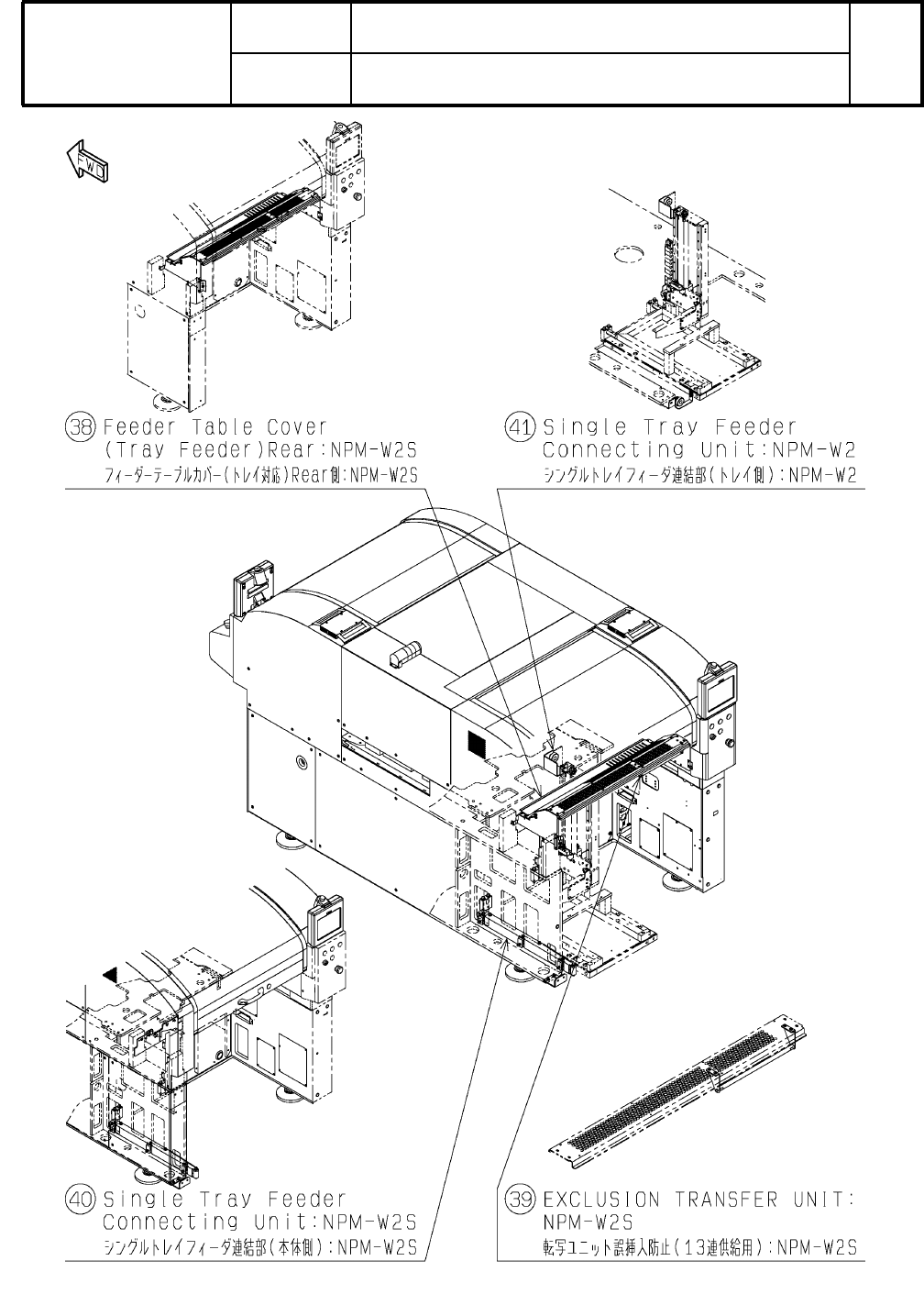 FWD

㊳ Feeder Table Cover
(Tray Feeder)Rear:NPM-W2S
フィーダーテーブルカバー(トレイ対応)Rear側:NPM-W2S

㊶ Single Tray Feeder
Connecting Unit:NPM-W2
シングルトレイフィーダ連結部(トレイ側):NPM-W2

㊵ Single Tray Feeder
Connecting Unit:NPM-W2S
シングルトレイフィーダ連結部(本体側):NPM-W2S

㊴ EXCLUSION TRANSFER UNIT:
NPM-W2S
転写ユニット誤挿入防止(13連供給用):NPM-W2S