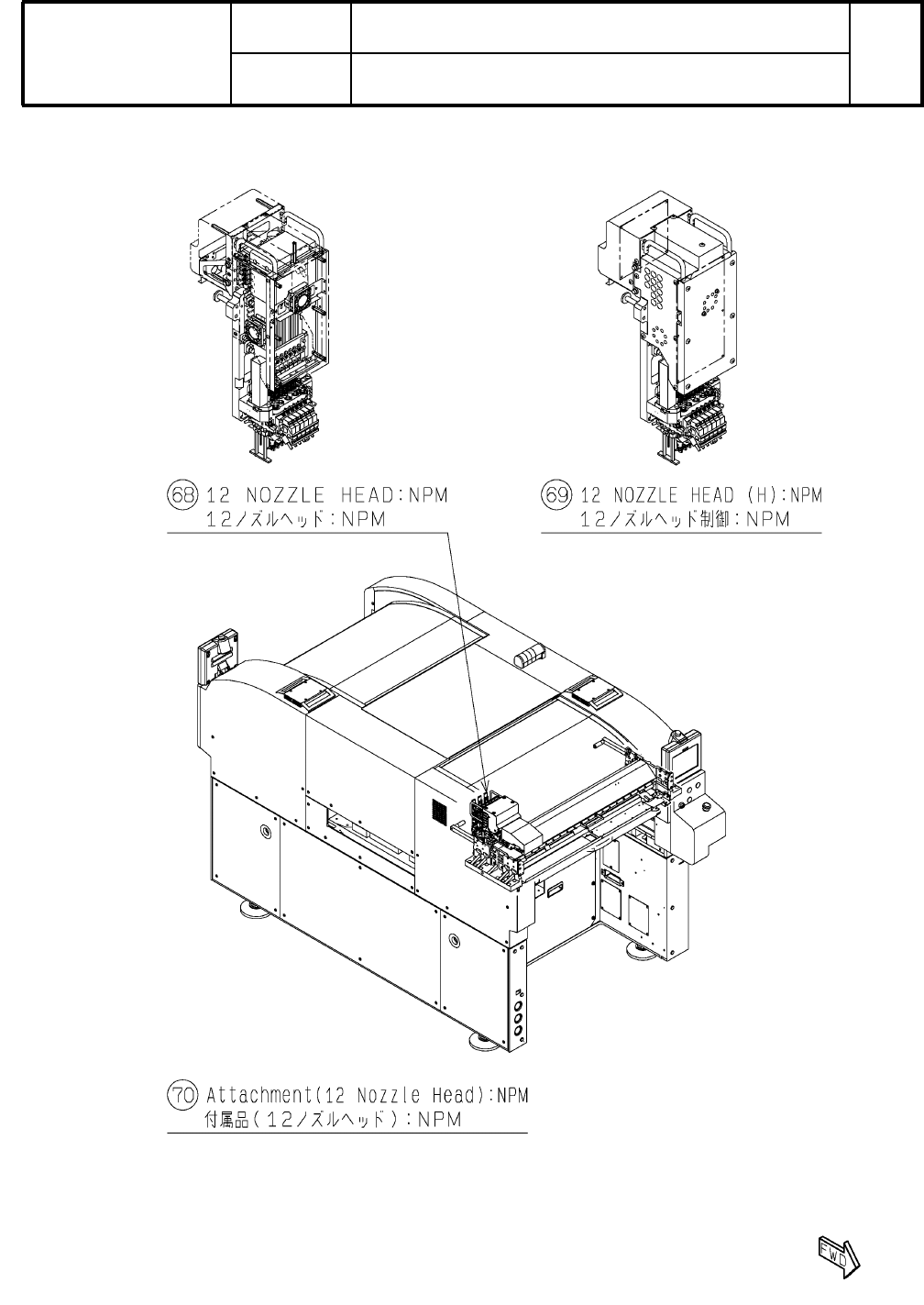 68 12 NOZZLE HEAD:NPM
12ノズルヘッド:NPM

69 12 NOZZLE HEAD (H):NPM
12ノズルヘッド制御:NPM

70 Attachment(12 Nozzle Head):NPM
付属品(12ノズルヘッド):NPM

FWD